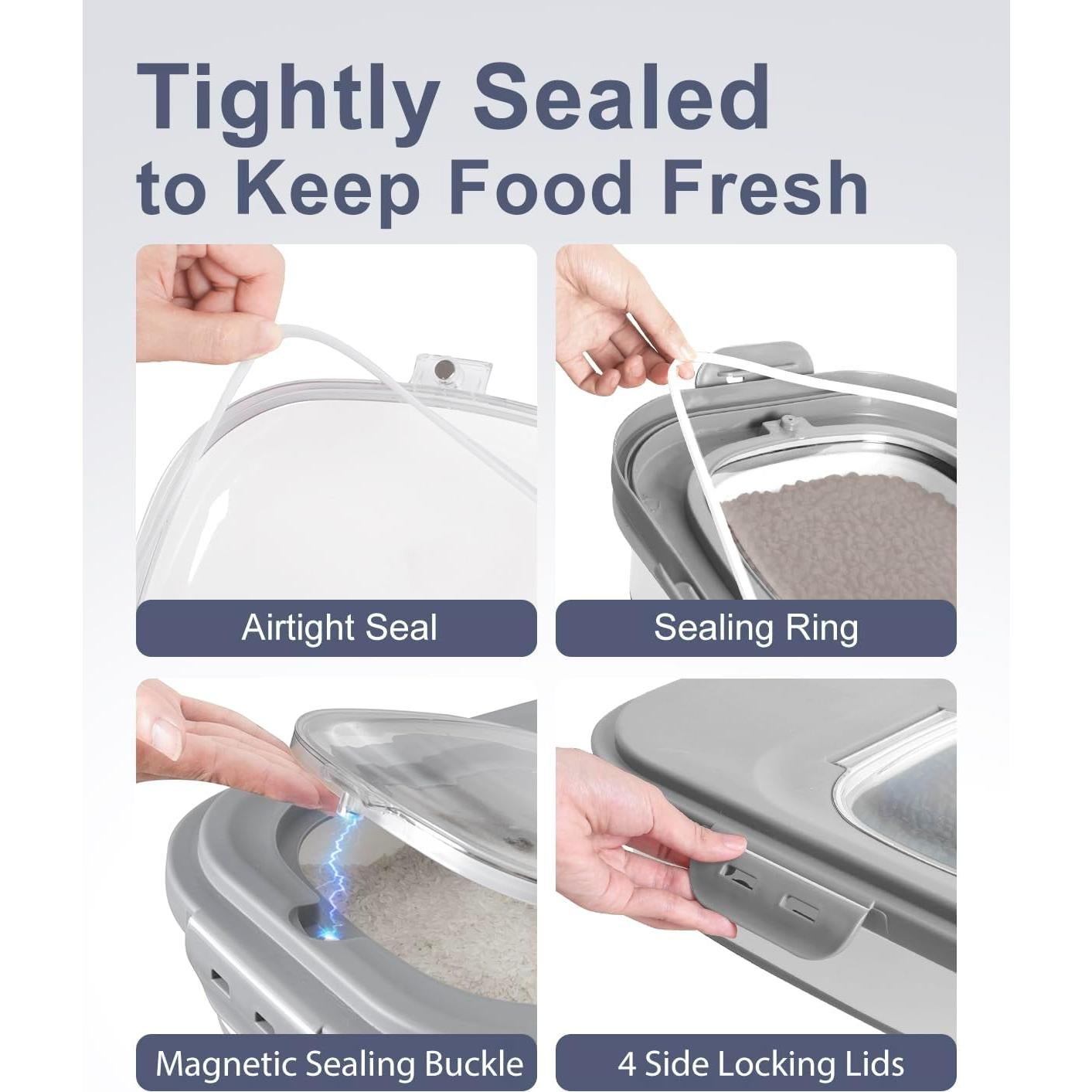 Tightly Sealed to Keep Food Fresh

Airtight Seal

Sealing Ring

Magnetic Sealing Buckle

4 Side Locking Lids