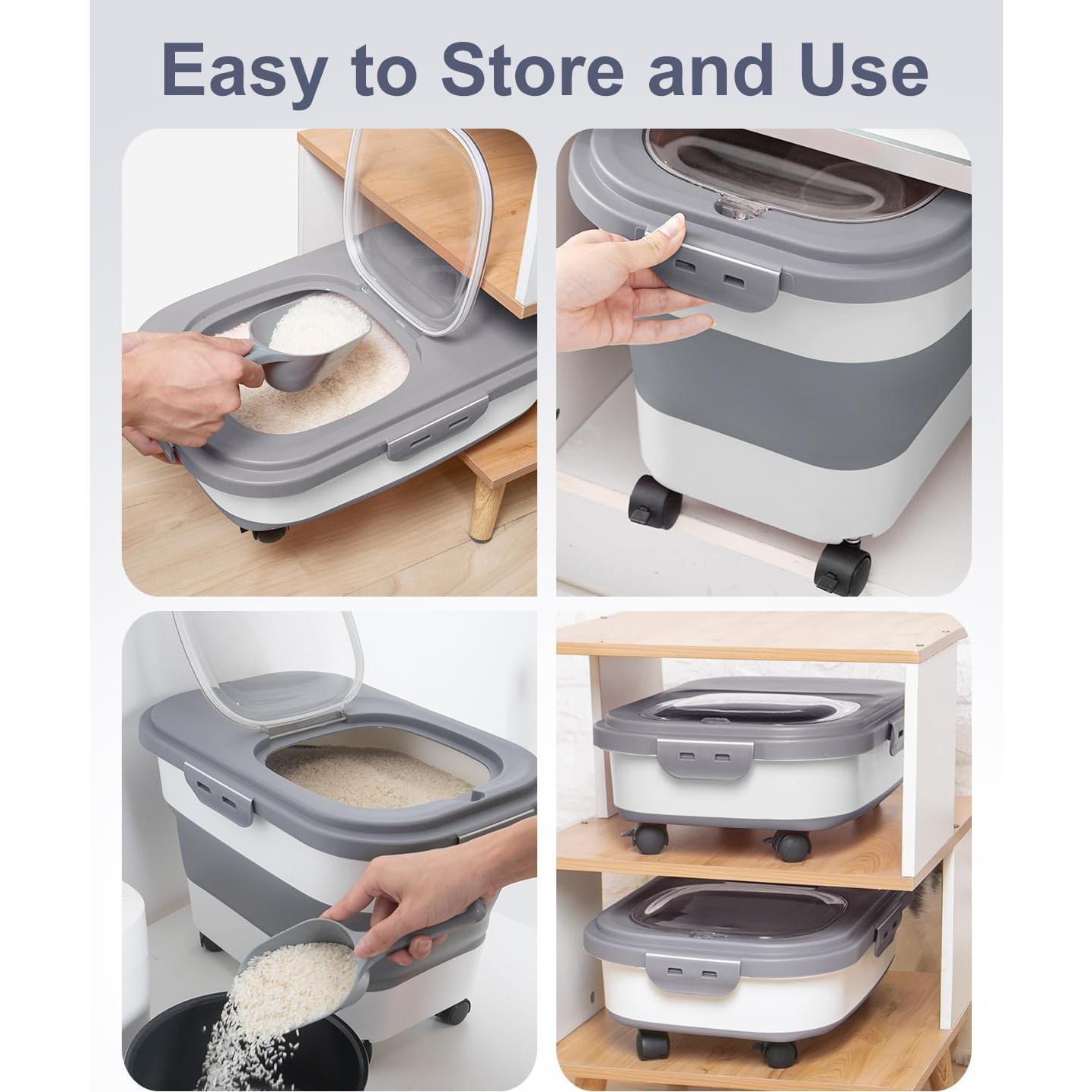 Easy to Store and Use