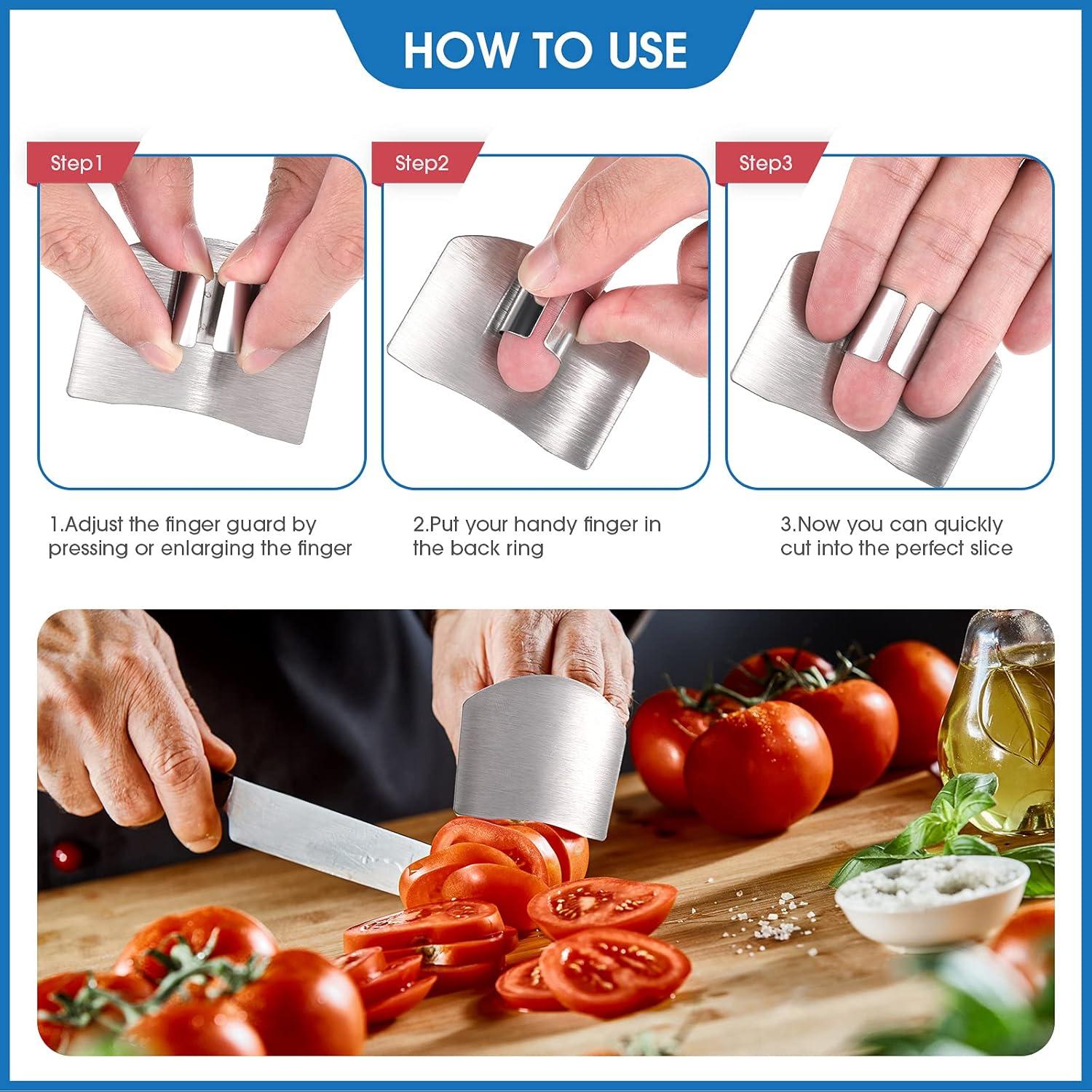 HOW TO USE

Step1

Step2

Step3

1.Adjust the finger guard by pressing or enlarging the finger

2.Put your handy finger in the back ring

3.Now you can quickly cut into the perfect slice