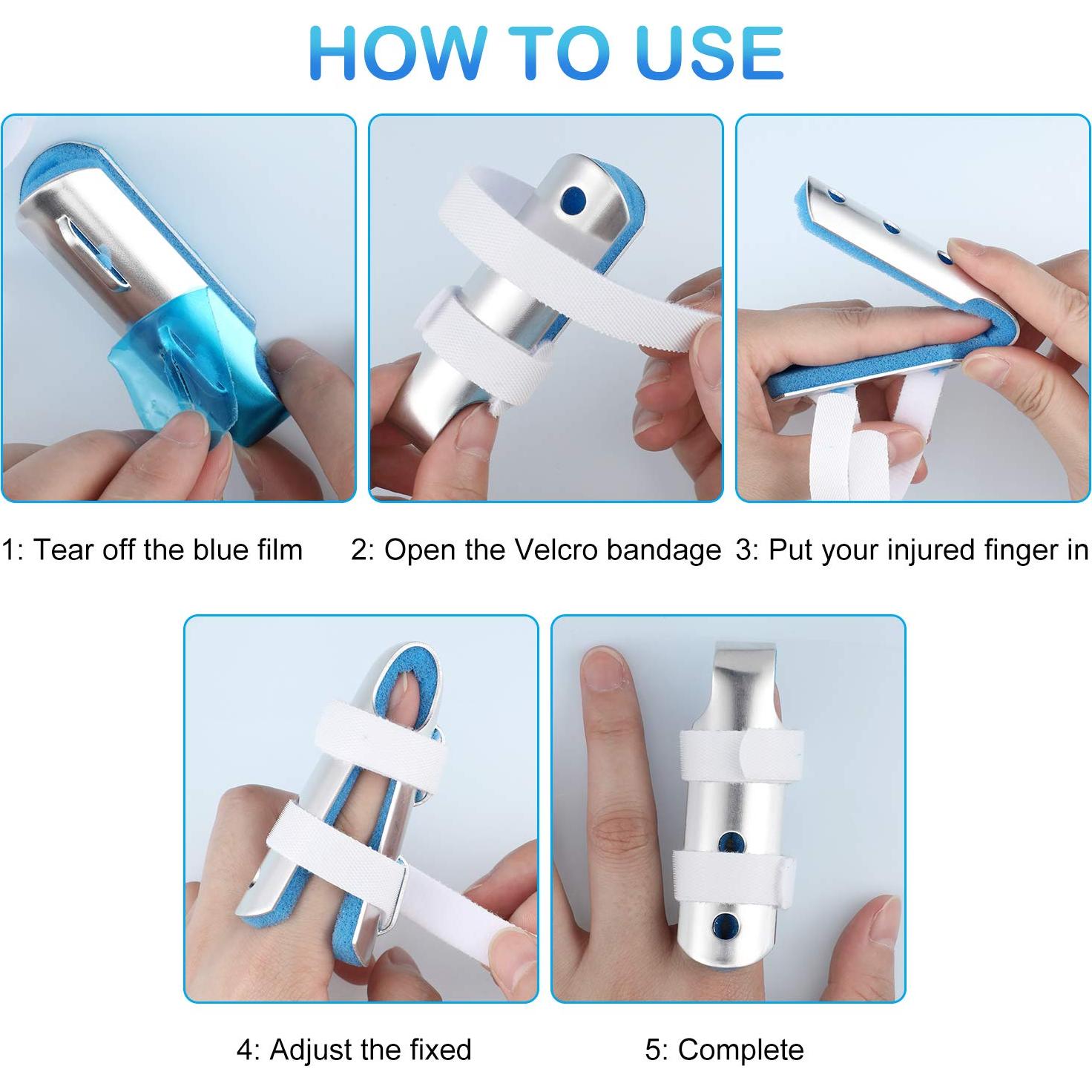 HOW TO USE

1: Tear off the blue film

2: Open the Velcro bandage

3: Put your injured finger in

4: Adjust the fixed

5: Complete