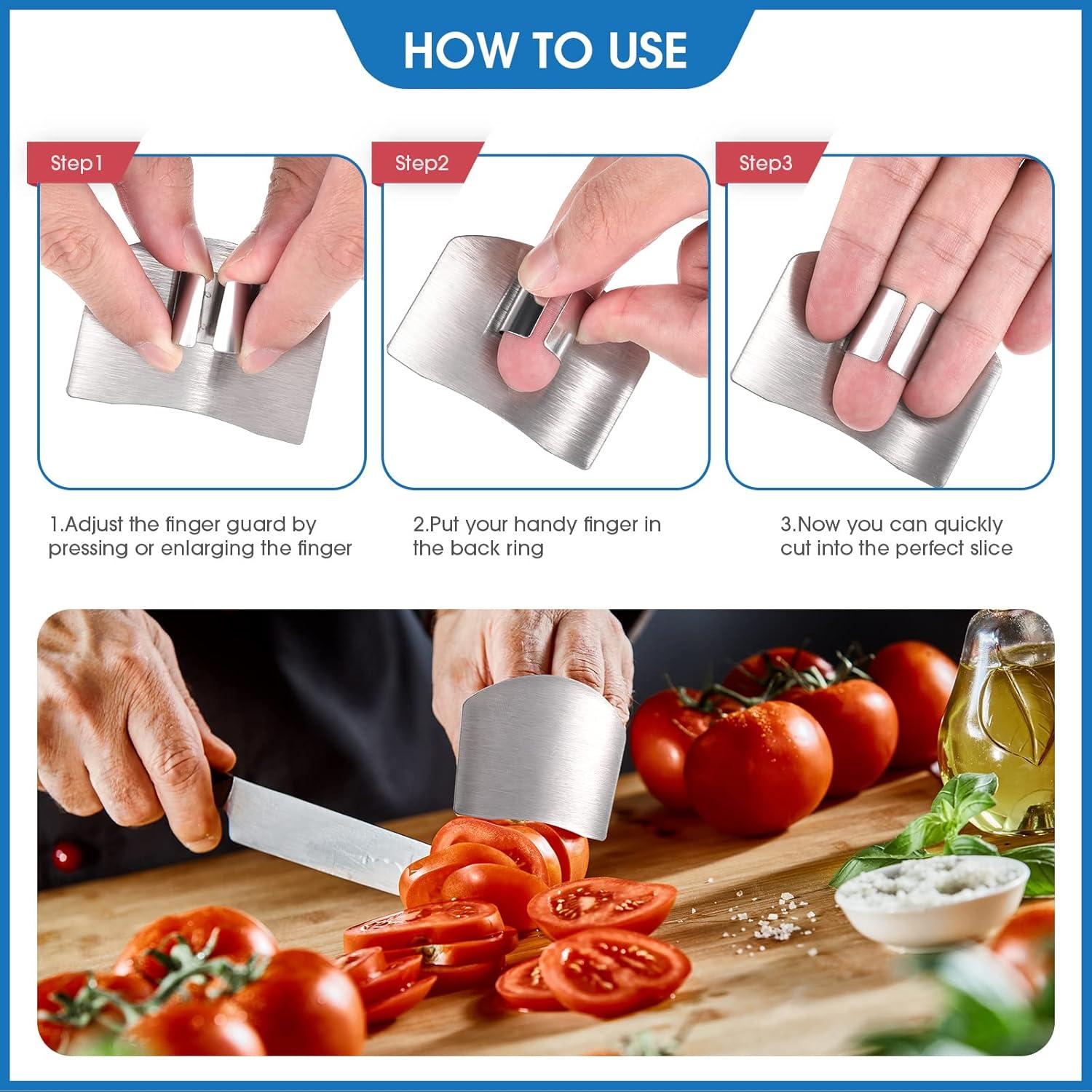 HOW TO USE

Step1

Step2

Step3

1.Adjust the finger guard by pressing or enlarging the finger

2.Put your handy finger in the back ring

3.Now you can quickly cut into the perfect slice