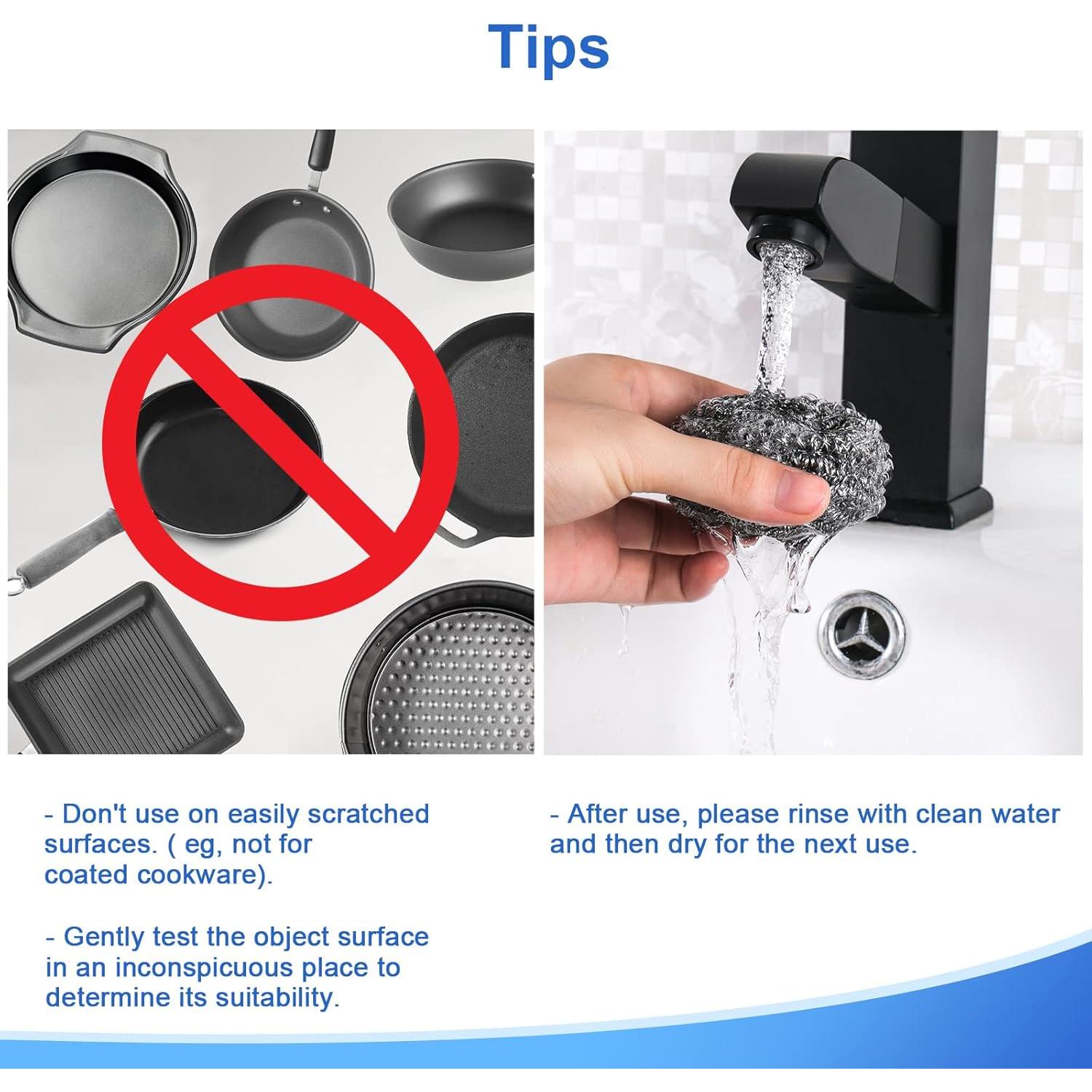 Tips

- Don't use on easily scratched surfaces. ( eg, not for coated cookware).

- Gently test the object surface in an inconspicuous place to determine its suitability.

- After use, please rinse with clean water and then dry for the next use.