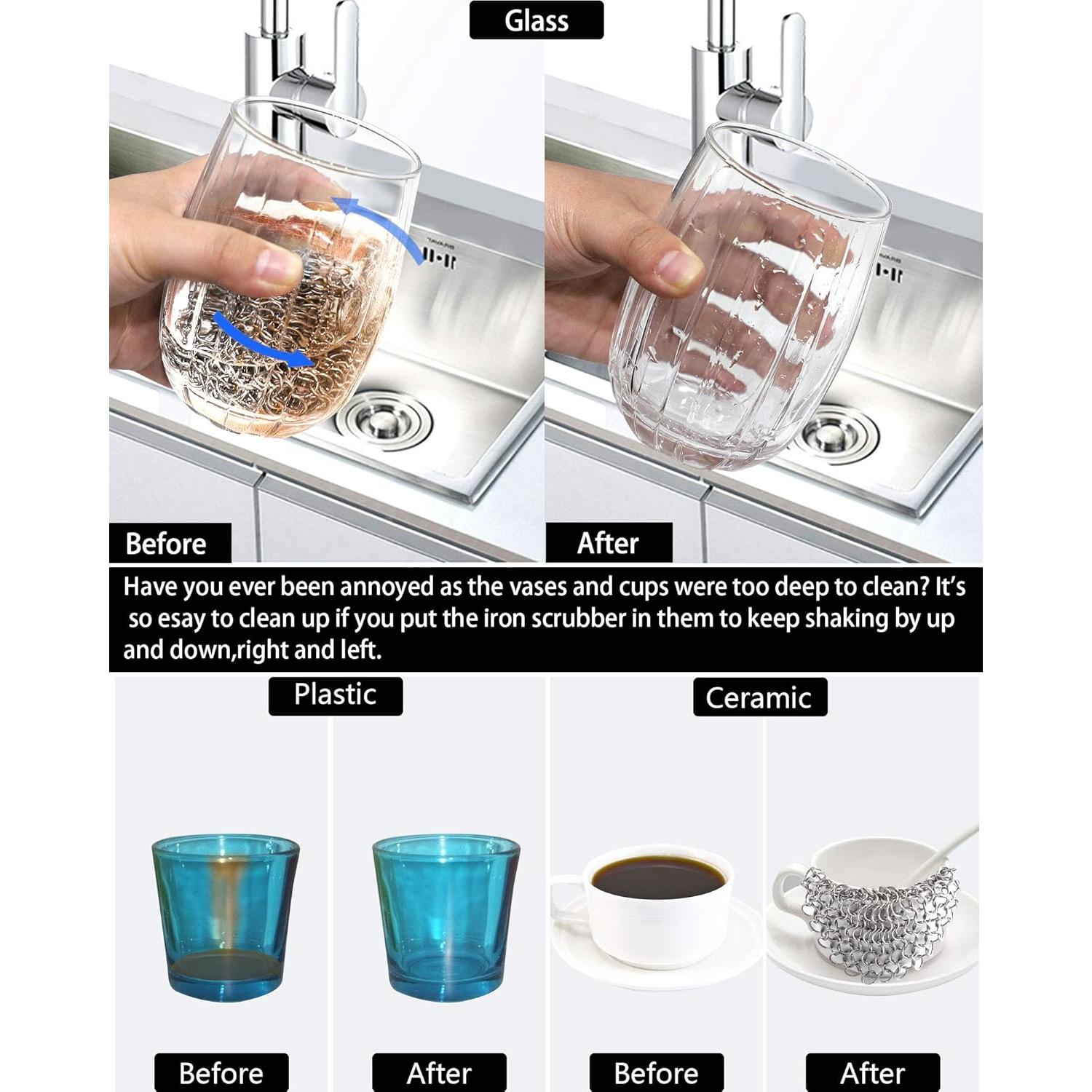 Glass

Before

After

Have you ever been annoyed as the vases and cups were too deep to clean? It's so esay to clean up if you put the iron scrubber in them to keep shaking by up and down,right and left.

Plastic

Ceramic

Before

After

Before

After