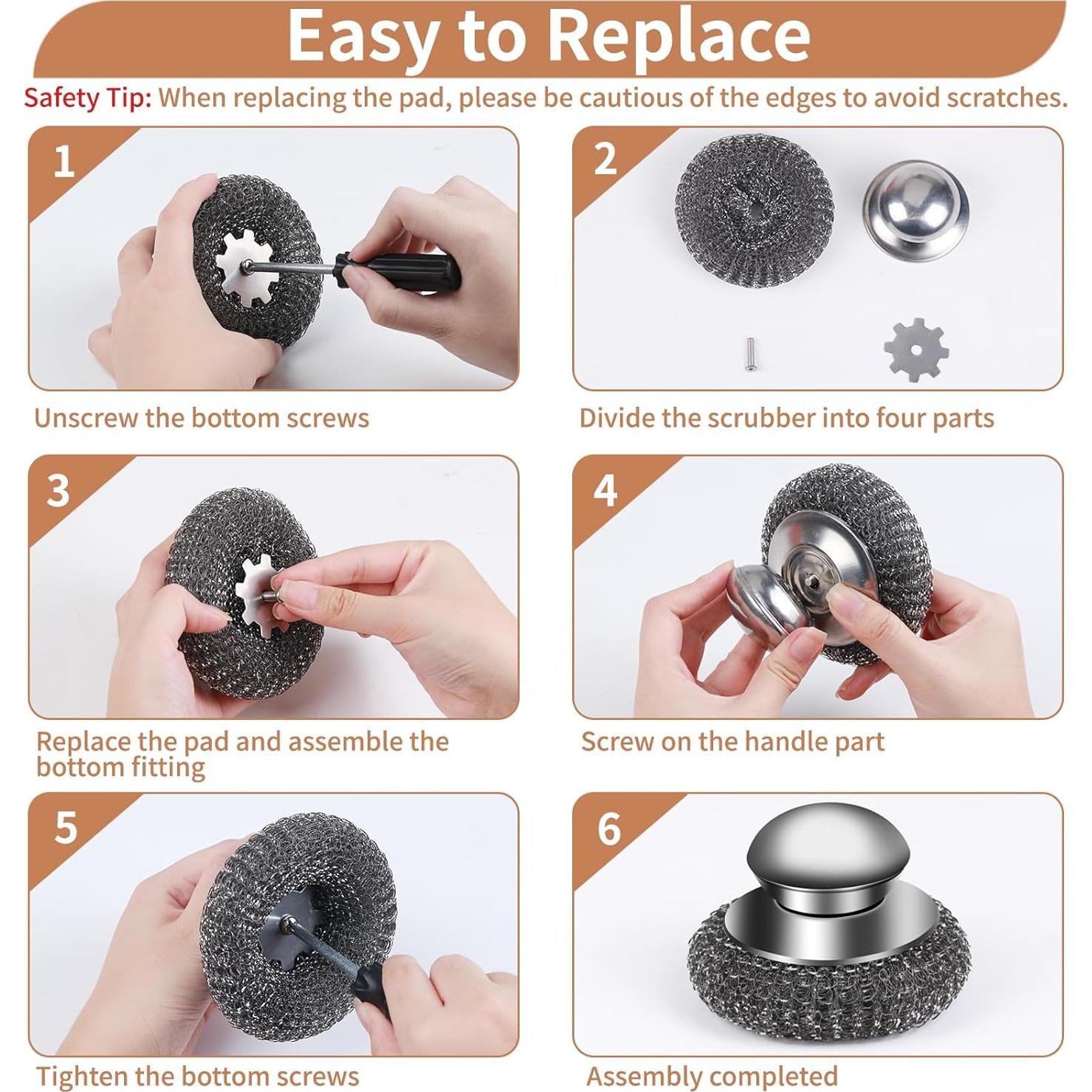 Easy to Replace

Safety Tip: When replacing the pad, please be cautious of the edges to avoid scratches.

1

Unscrew the bottom screws

2

Divide the scrubber into four parts

3

Replace the pad and assemble the bottom fitting

4

Screw on the handle part

5

Tighten the bottom screws

6

Assembly completed