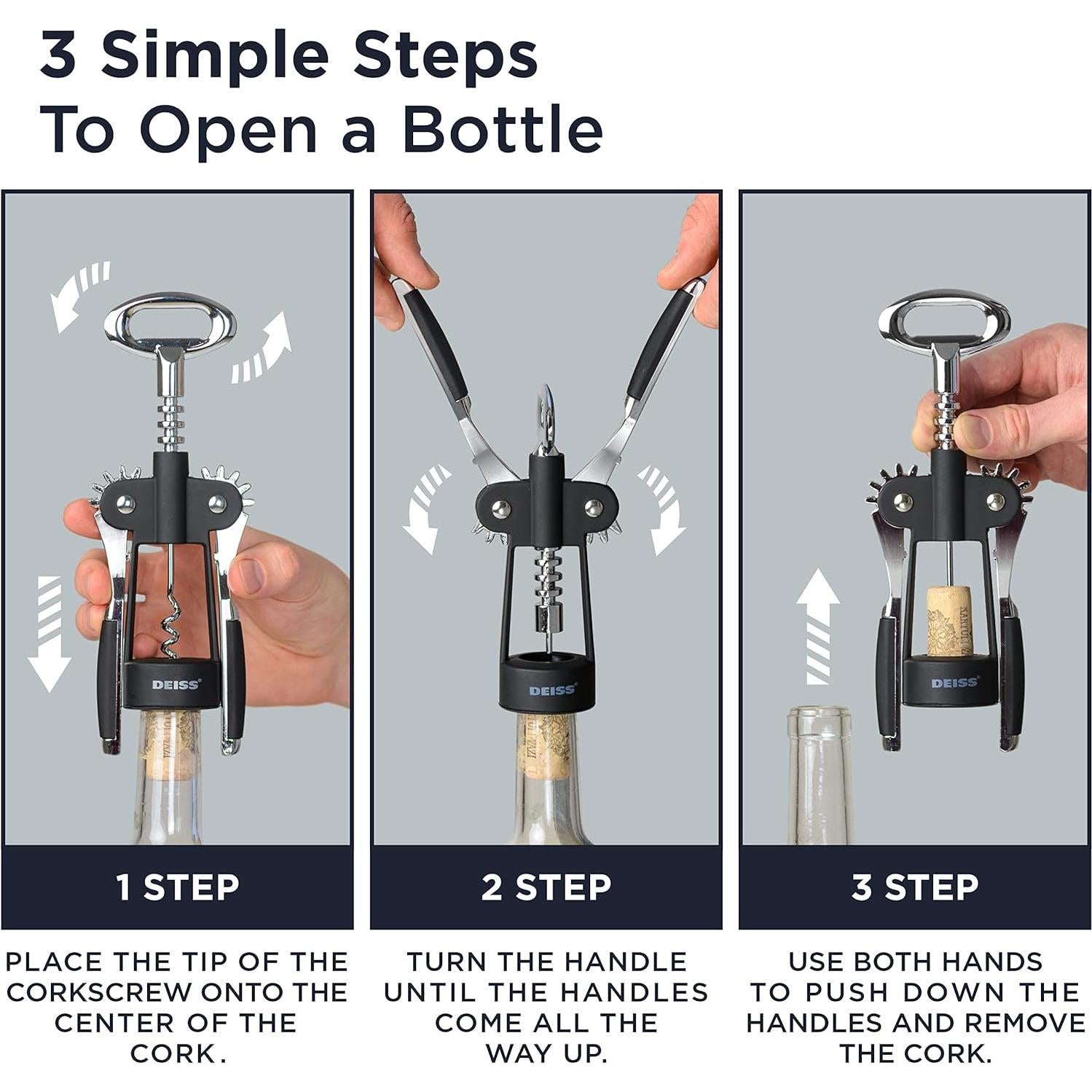 3 Simple Steps
To Open a Bottle

DEISS

1 STEP

PLACE THE TIP OF THE CORKSCREW ONTO THE CENTER OF THE CORK.

DEISS

2 STEP

TURN THE HANDLE UNTIL THE HANDLES COME ALL THE WAY UP.

DEISS

3 STEP

USE BOTH HANDS TO PUSH DOWN THE HANDLES AND REMOVE THE CORK.