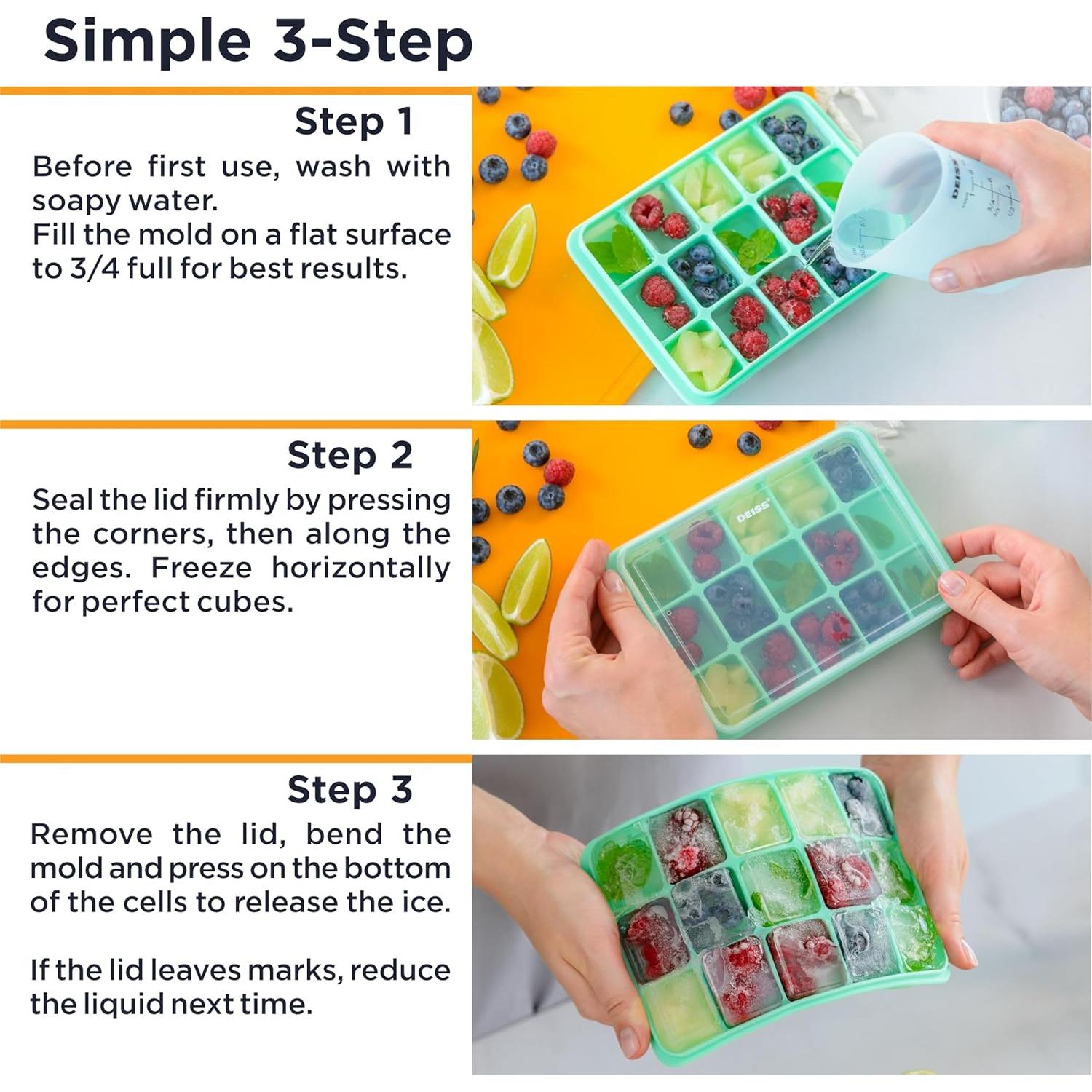 Simple 3-Step

Step 1

Before first use, wash with soapy water.
Fill the mold on a flat surface to 3/4 full for best results.

DEISS

Step 2

Seal the lid firmly by pressing the corners, then along the edges. Freeze horizontally for perfect cubes.

DEISS

Step 3

Remove the lid, bend the mold and press on the bottom of the cells to release the ice.

If the lid leaves marks, reduce the liquid next time.