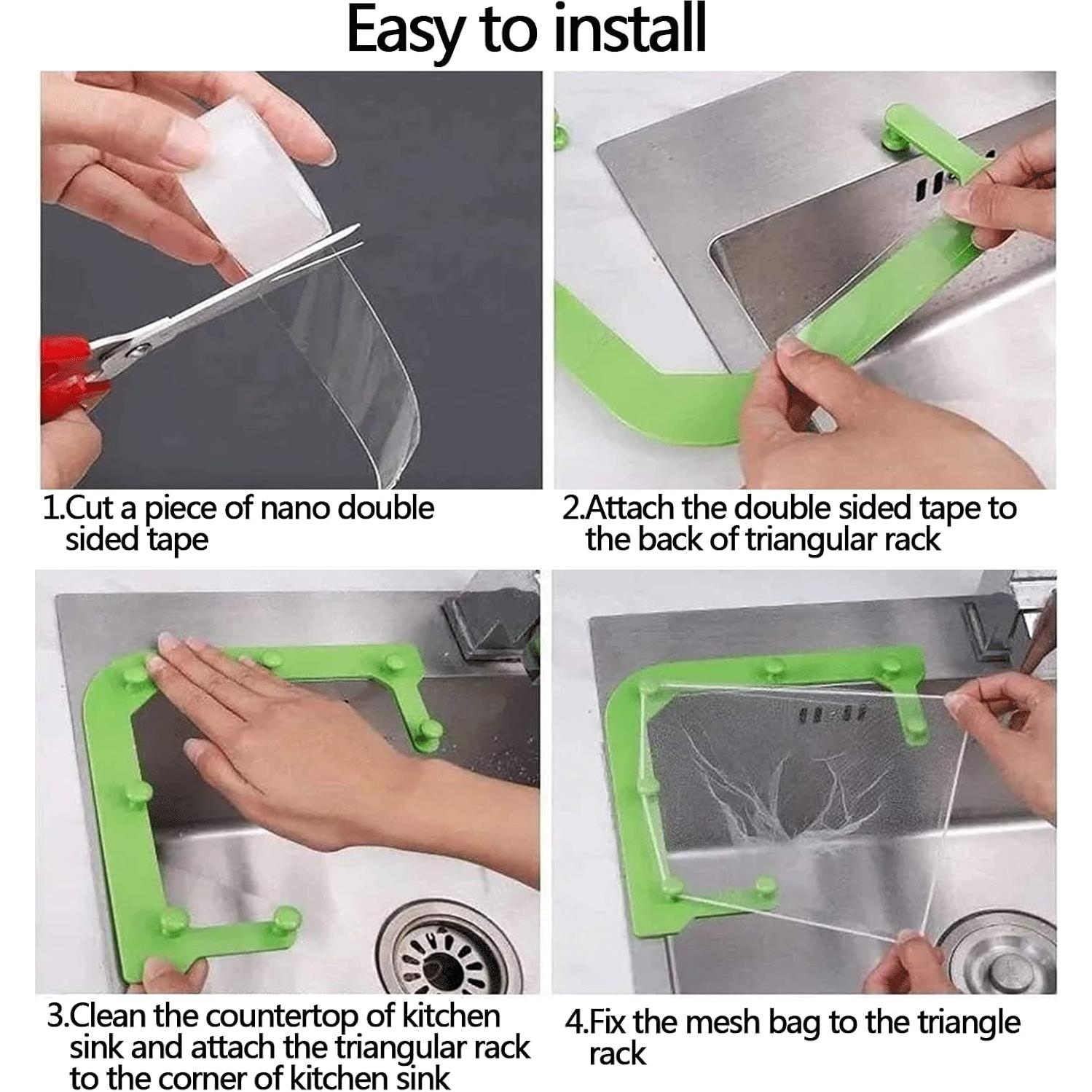 Easy to install

1.Cut a piece of nano double sided tape

2.Attach the double sided tape to the back of triangular rack

3.Clean the countertop of kitchen sink and attach the triangular rack to the corner of kitchen sink

4.Fix the mesh bag to the triangle rack