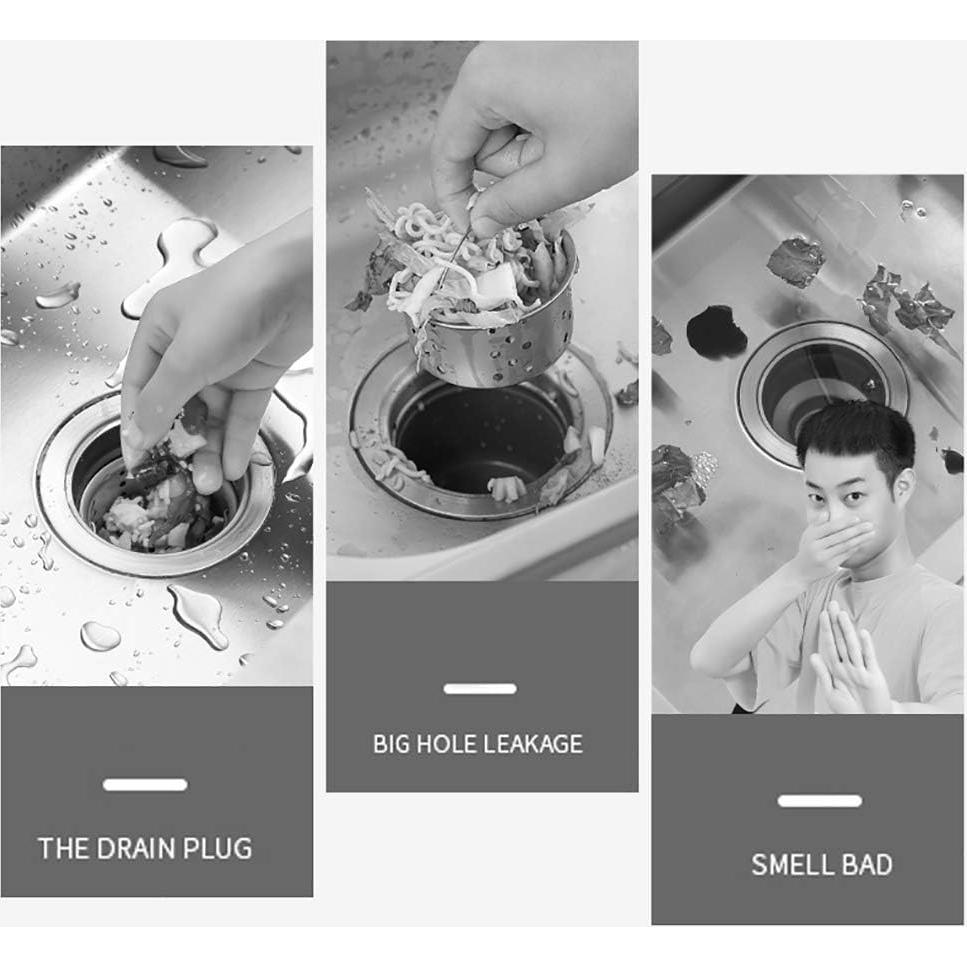 THE DRAIN PLUG

BIG HOLE LEAKAGE

SMELL BAD