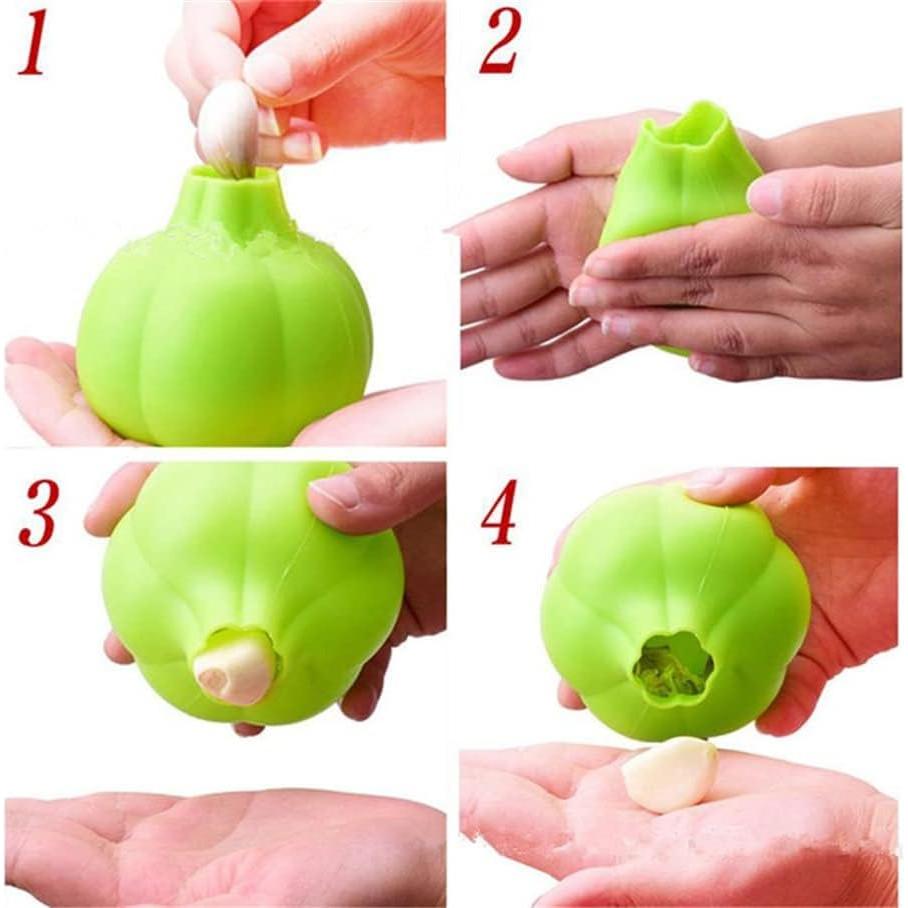 1

2

3

4