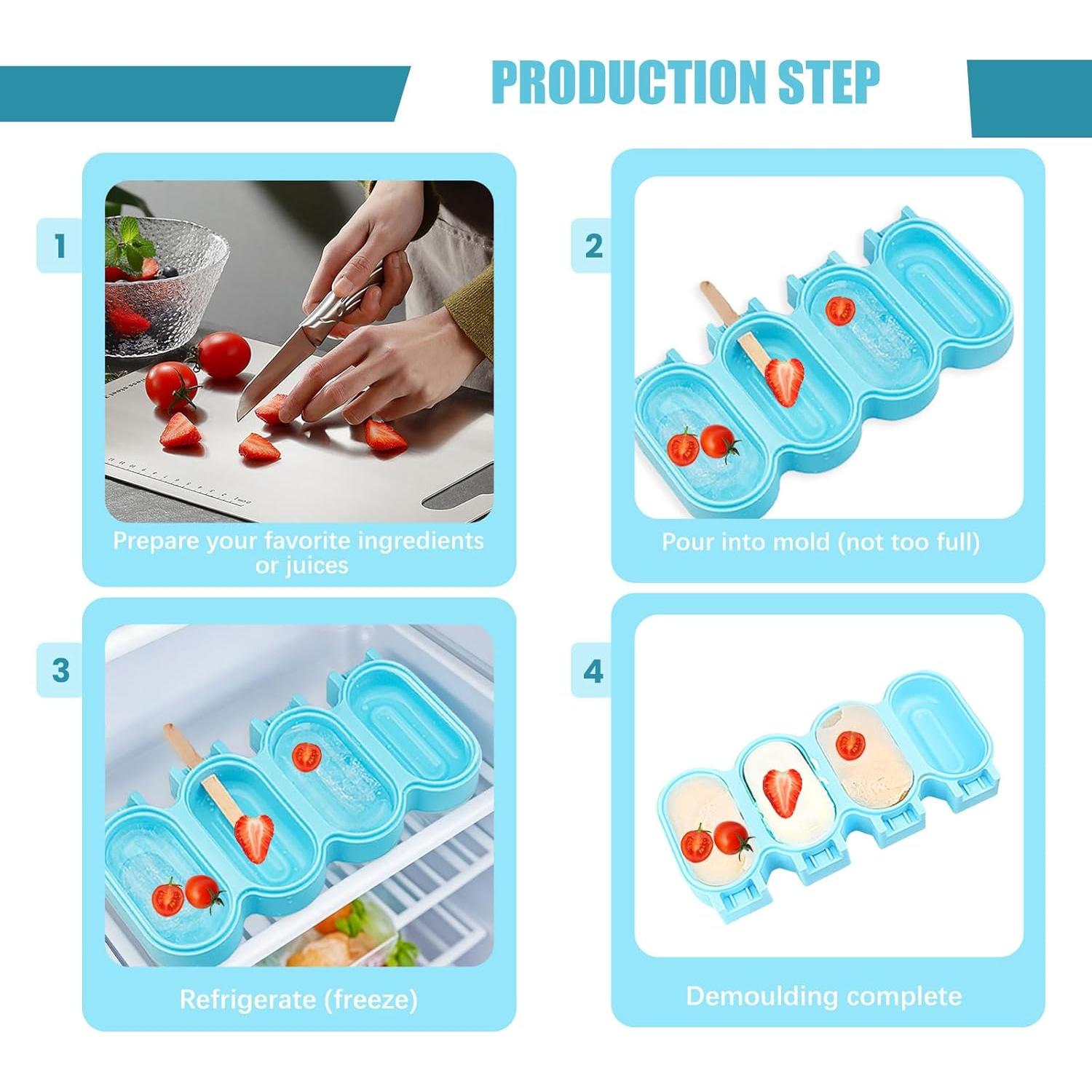 PRODUCTION STEP

1

Prepare your favorite ingredients or juices

2

Pour into mold (not too full)

3

Refrigerate (freeze)

4

Demoulding complete