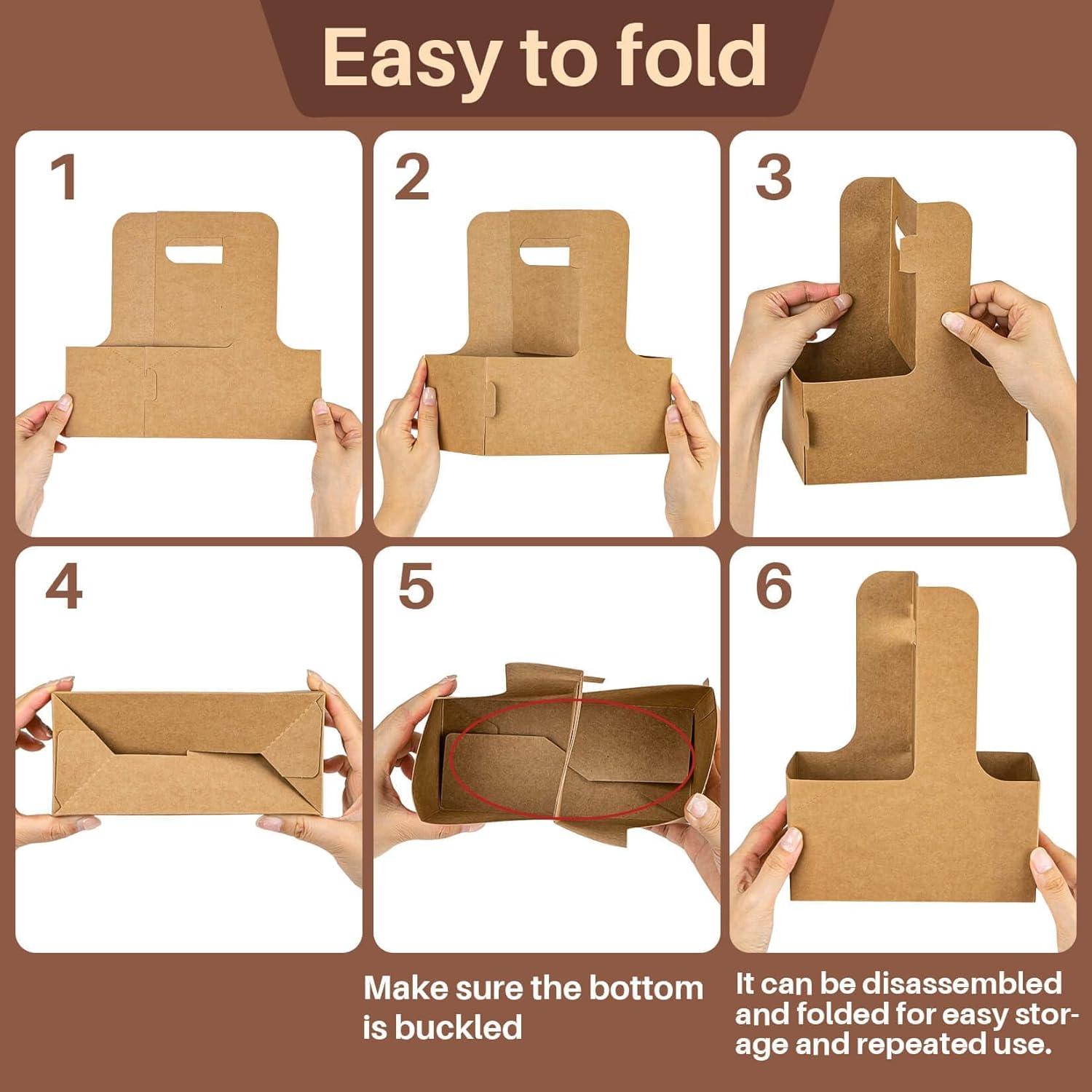 Easy to fold

1

2

3

4

5

6

Make sure the bottom is buckled

It can be disassembled and folded for easy storage and repeated use.