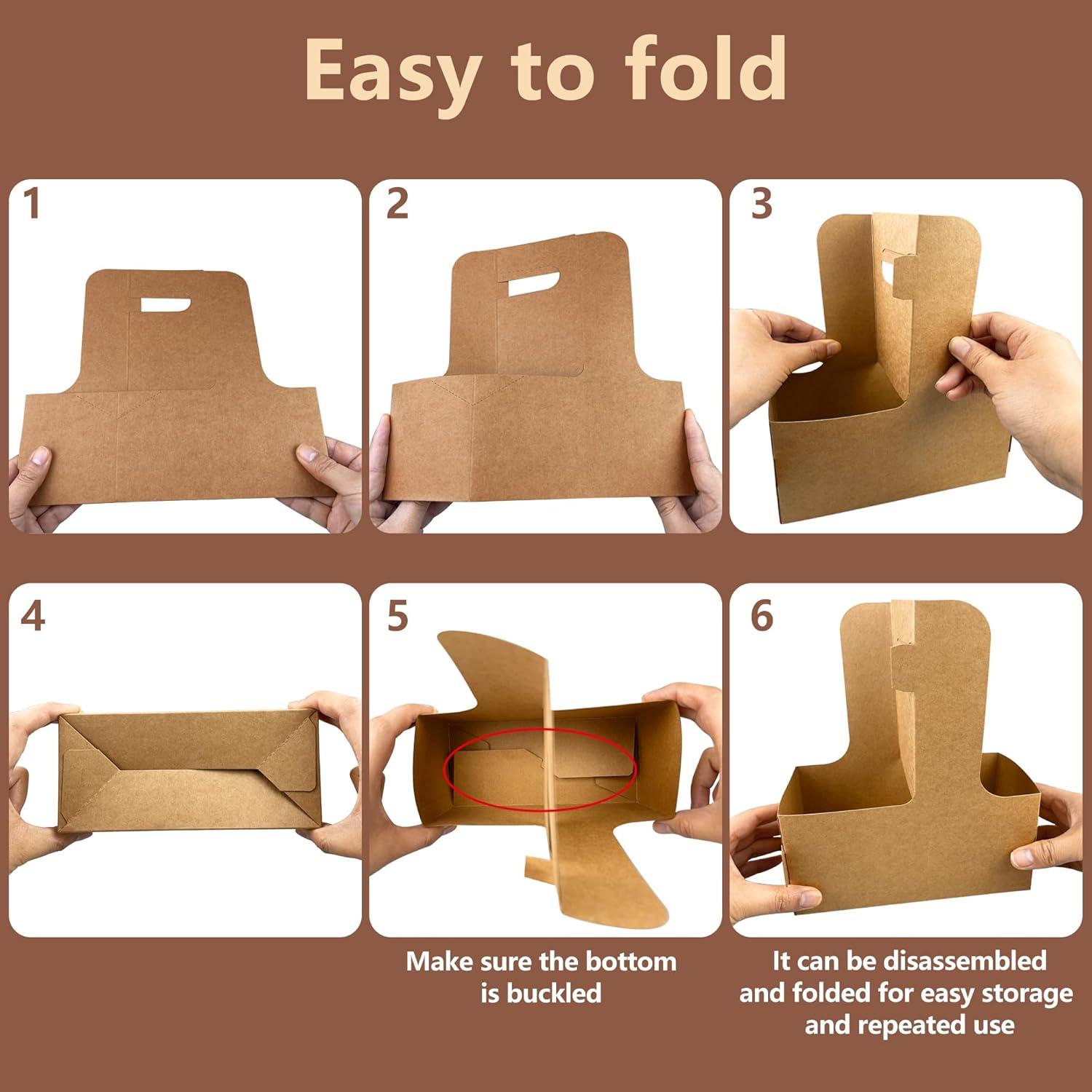 Easy to fold

1

2

3

4

5

6

Make sure the bottom is buckled

It can be disassembled and folded for easy storage and repeated use