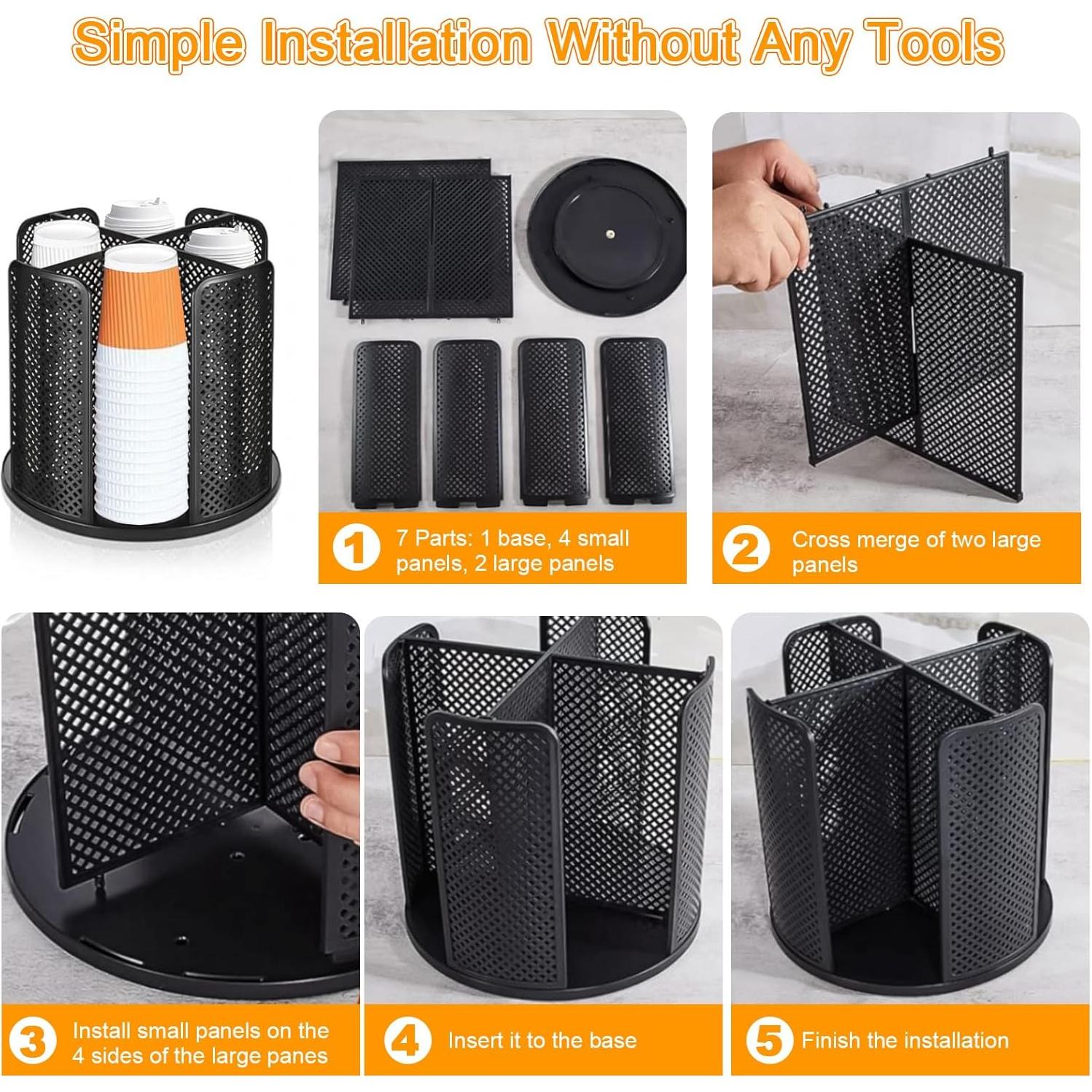 Simple Installation Without Any Tools

1 7 Parts: 1 base, 4 small panels, 2 large panels

2 Cross merge of two large panels

3 Install small panels on the 4 sides of the large panes

4 Insert it to the base

5 Finish the installation