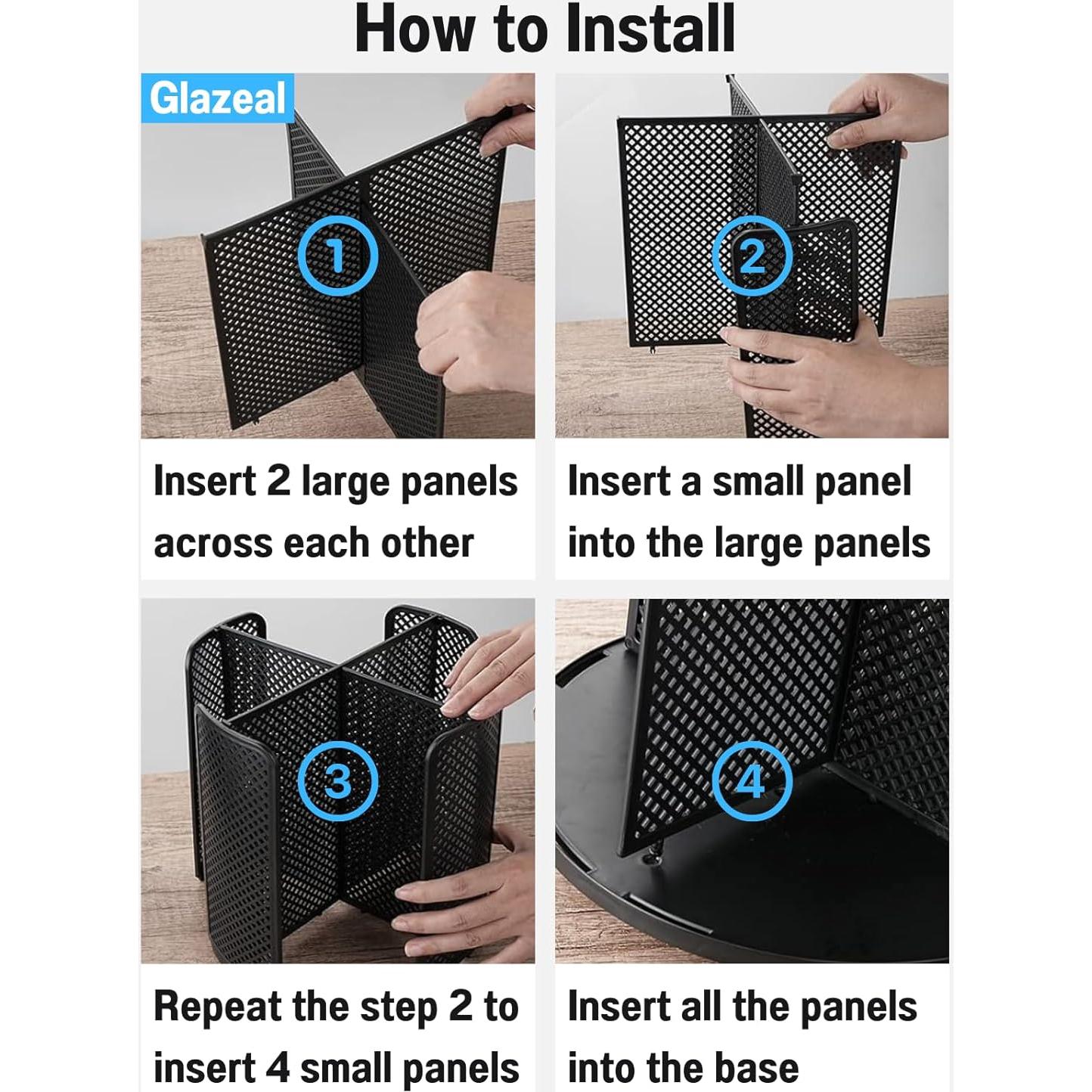 How to Install

Glazeal

1

Insert 2 large panels across each other

2

Insert a small panel into the large panels

3

Repeat the step 2 to insert 4 small panels

4

Insert all the panels into the base