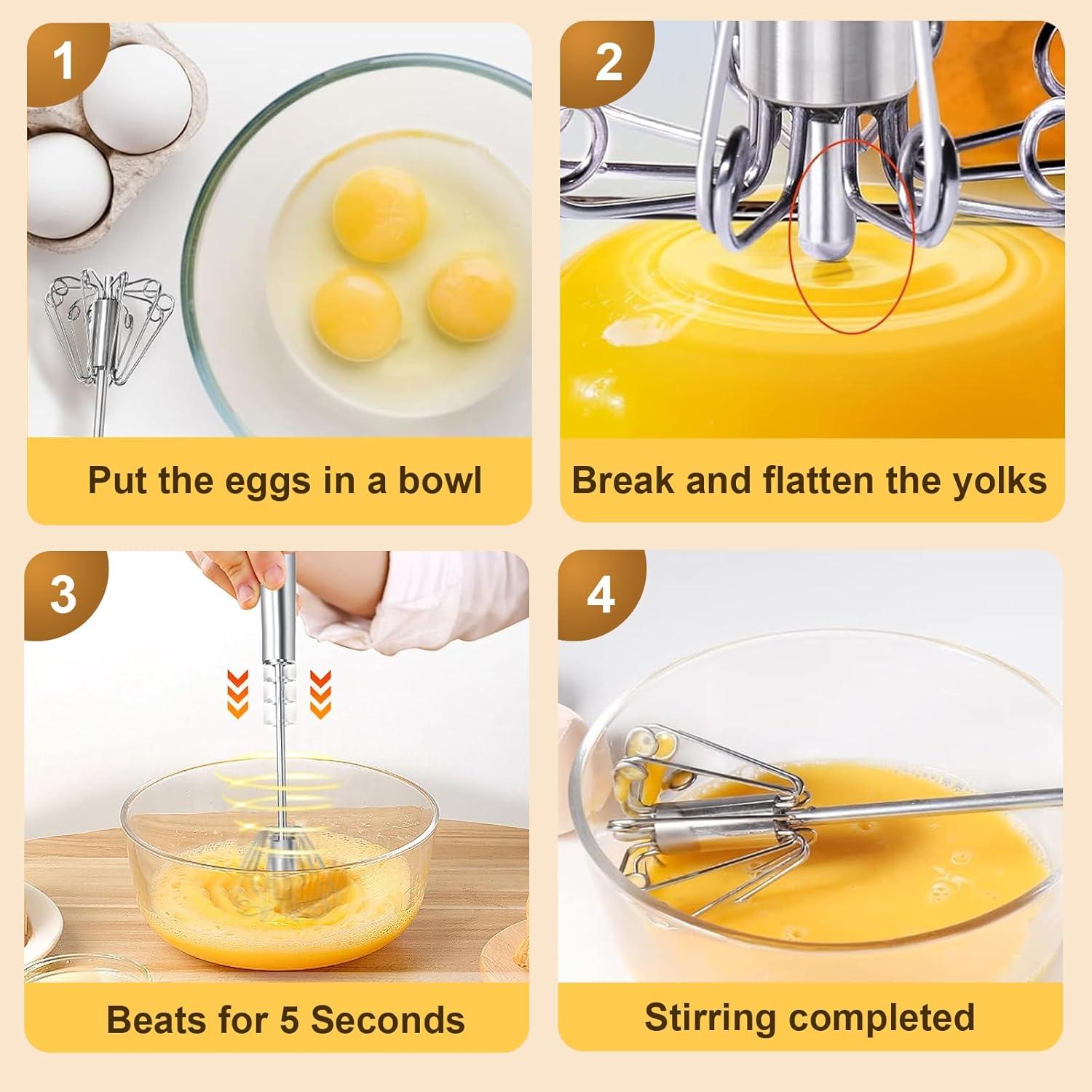 1

Put the eggs in a bowl

2

Break and flatten the yolks

3

Beats for 5 Seconds

4

Stirring completed