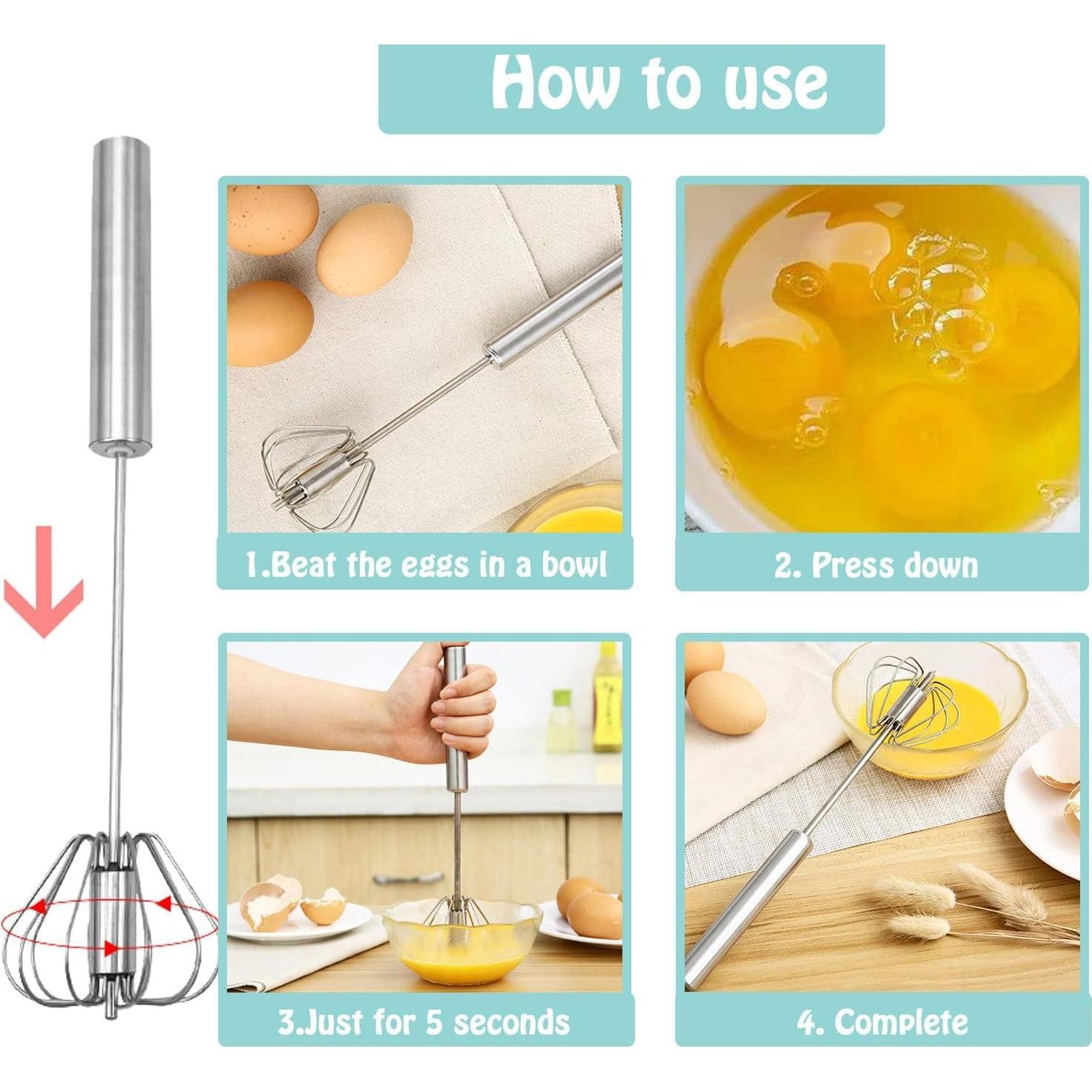 How to use

1.Beat the eggs in a bowl

2. Press down

3.Just for 5 seconds

4. Complete