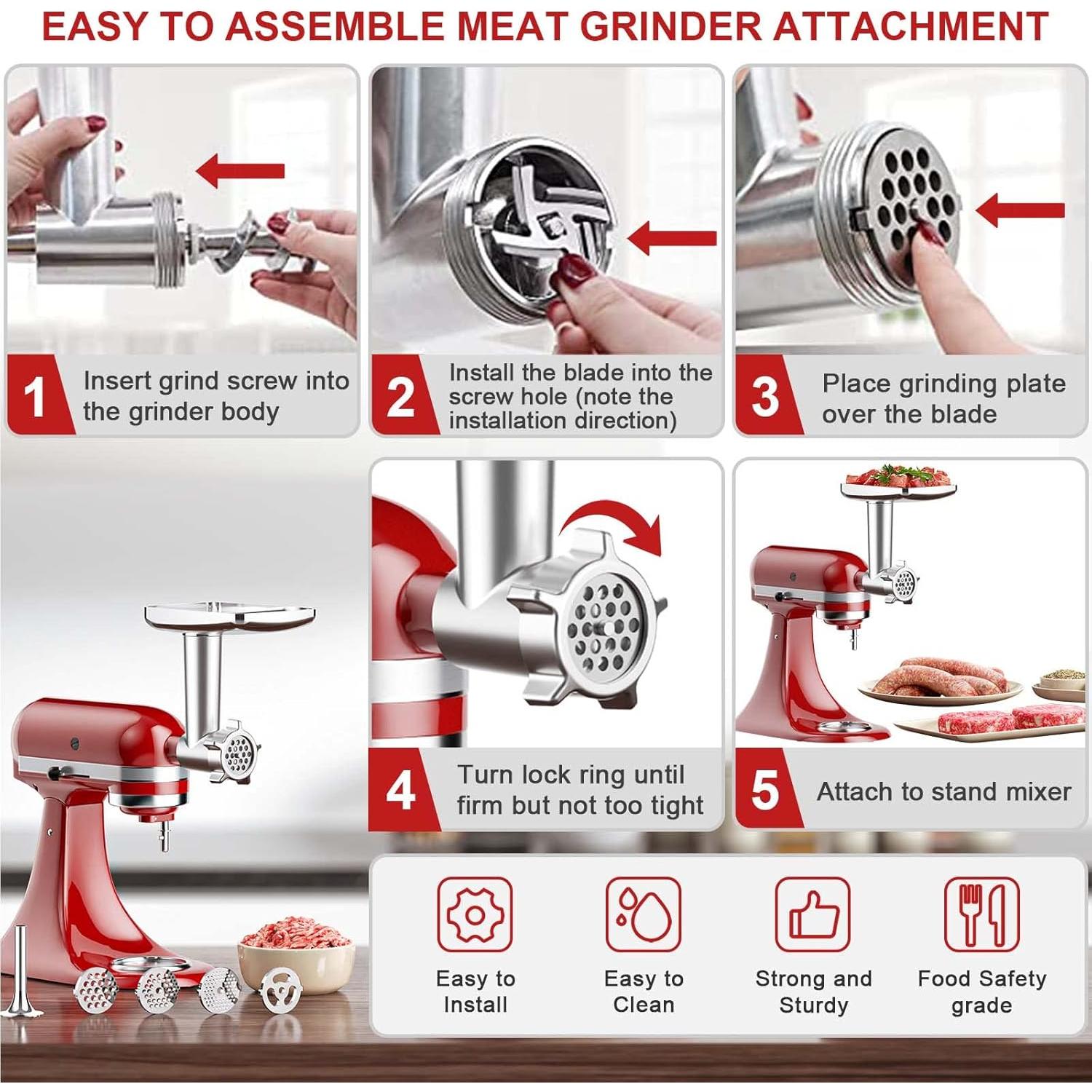 EASY TO ASSEMBLE MEAT GRINDER ATTACHMENT

1 Insert grind screw into the grinder body

2 Install the blade into the screw hole (note the installation direction)

3 Place grinding plate over the blade

4 Turn lock ring until firm but not too tight

5 Attach to stand mixer

Easy to Install

Easy to Clean

Strong and Sturdy

Food Safety grade