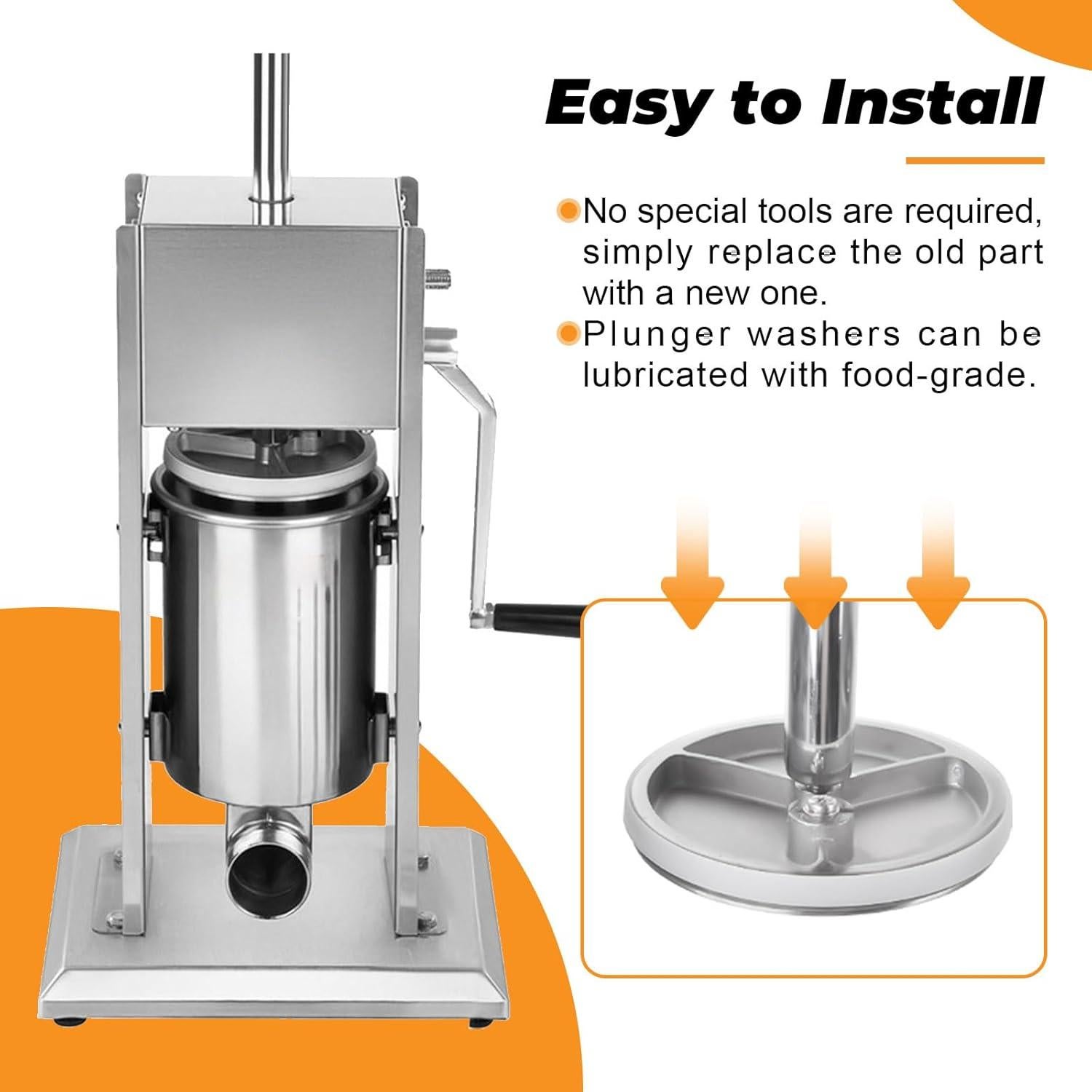 Easy to Install

No special tools are required, simply replace the old part with a new one.

Plunger washers can be lubricated with food-grade.