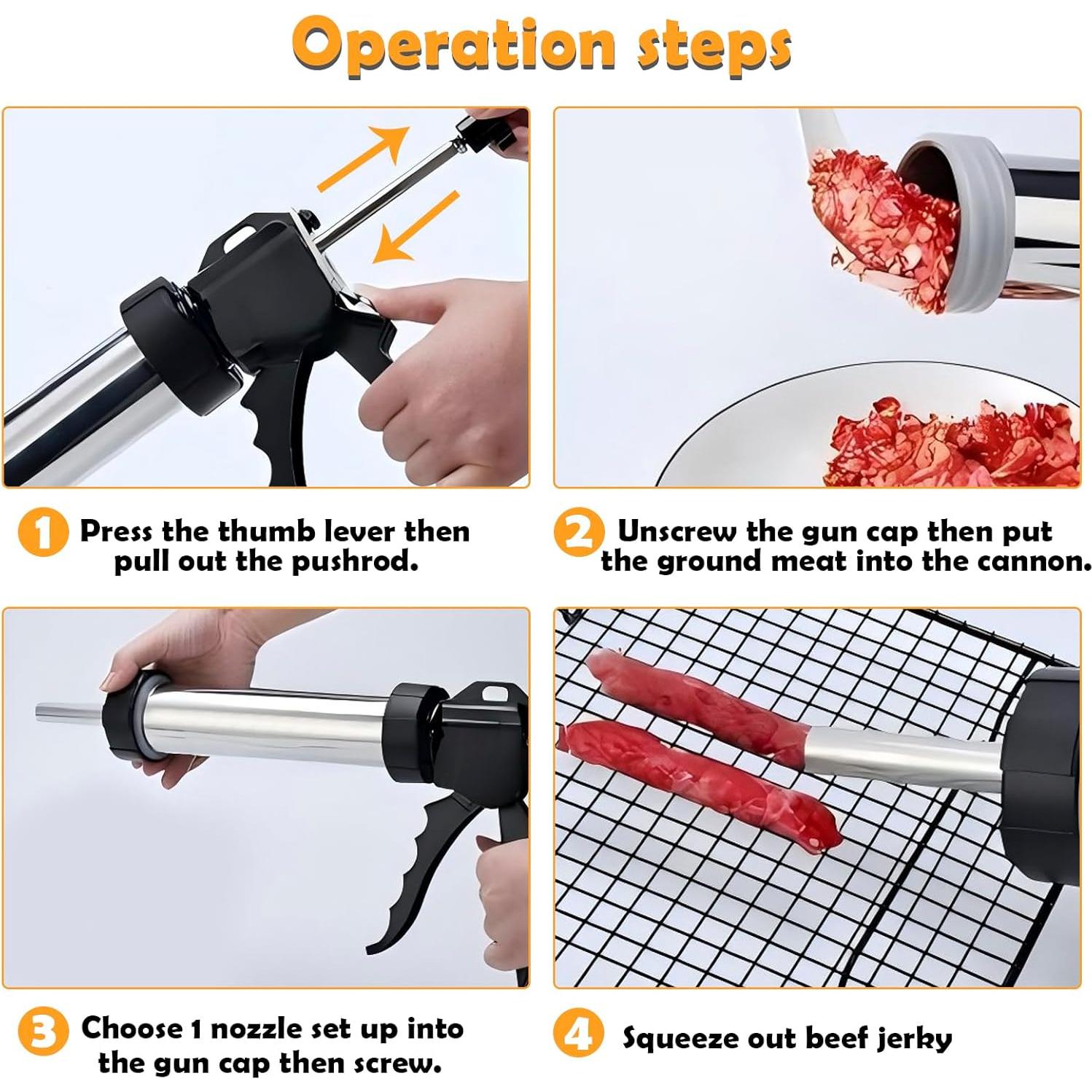 Operation steps

1 Press the thumb lever then pull out the pushrod.

2 Unscrew the gun cap then put the ground meat into the cannon.

3 Choose 1 nozzle set up into the gun cap then screw.

4 Squeeze out beef jerky