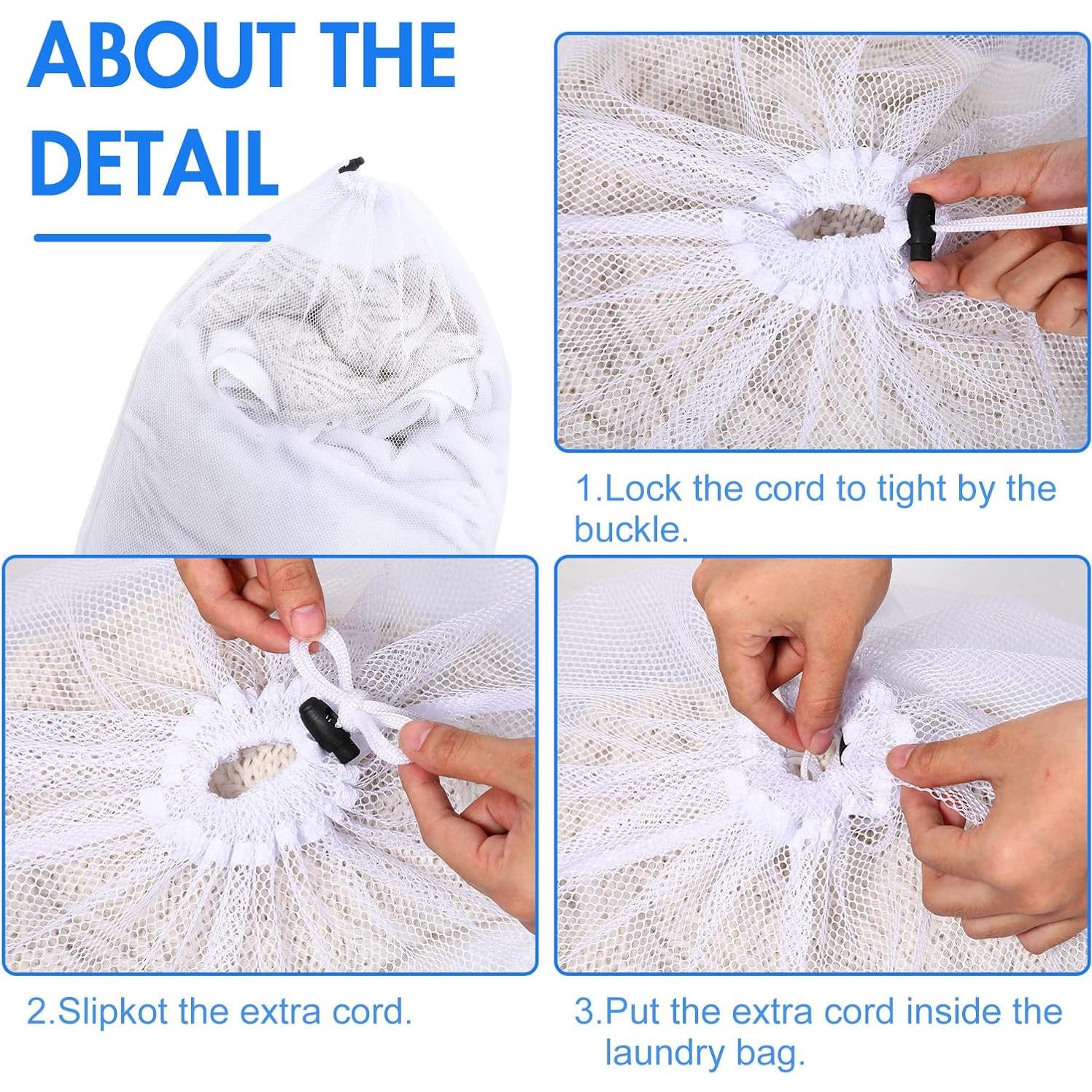 ABOUT THE DETAIL

1.Lock the cord to tight by the buckle.

2.Slipkot the extra cord.

3.Put the extra cord inside the laundry bag.