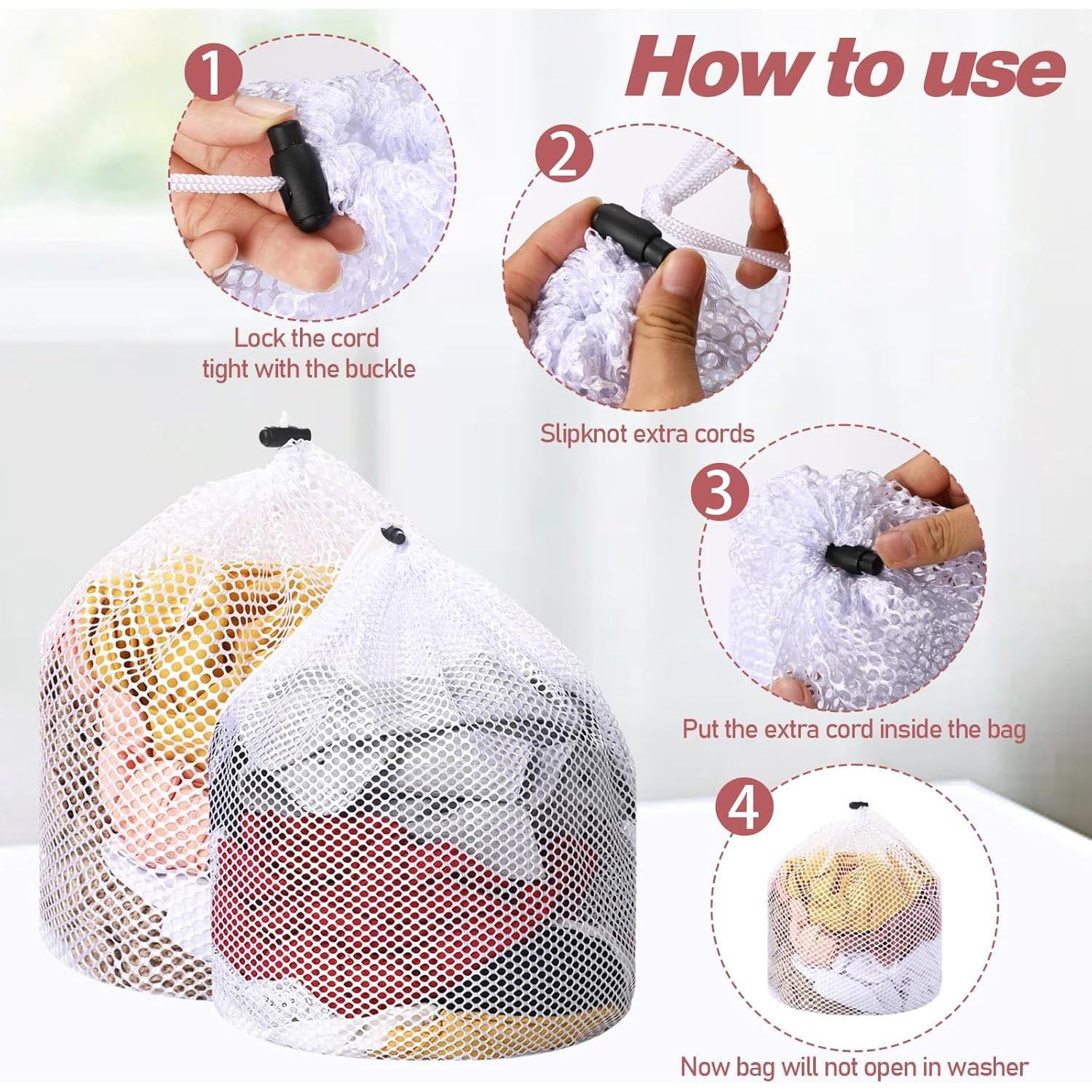 How to use

1

Lock the cord tight with the buckle

2

Slipknot extra cords

3

Put the extra cord inside the bag

4

Now bag will not open in washer