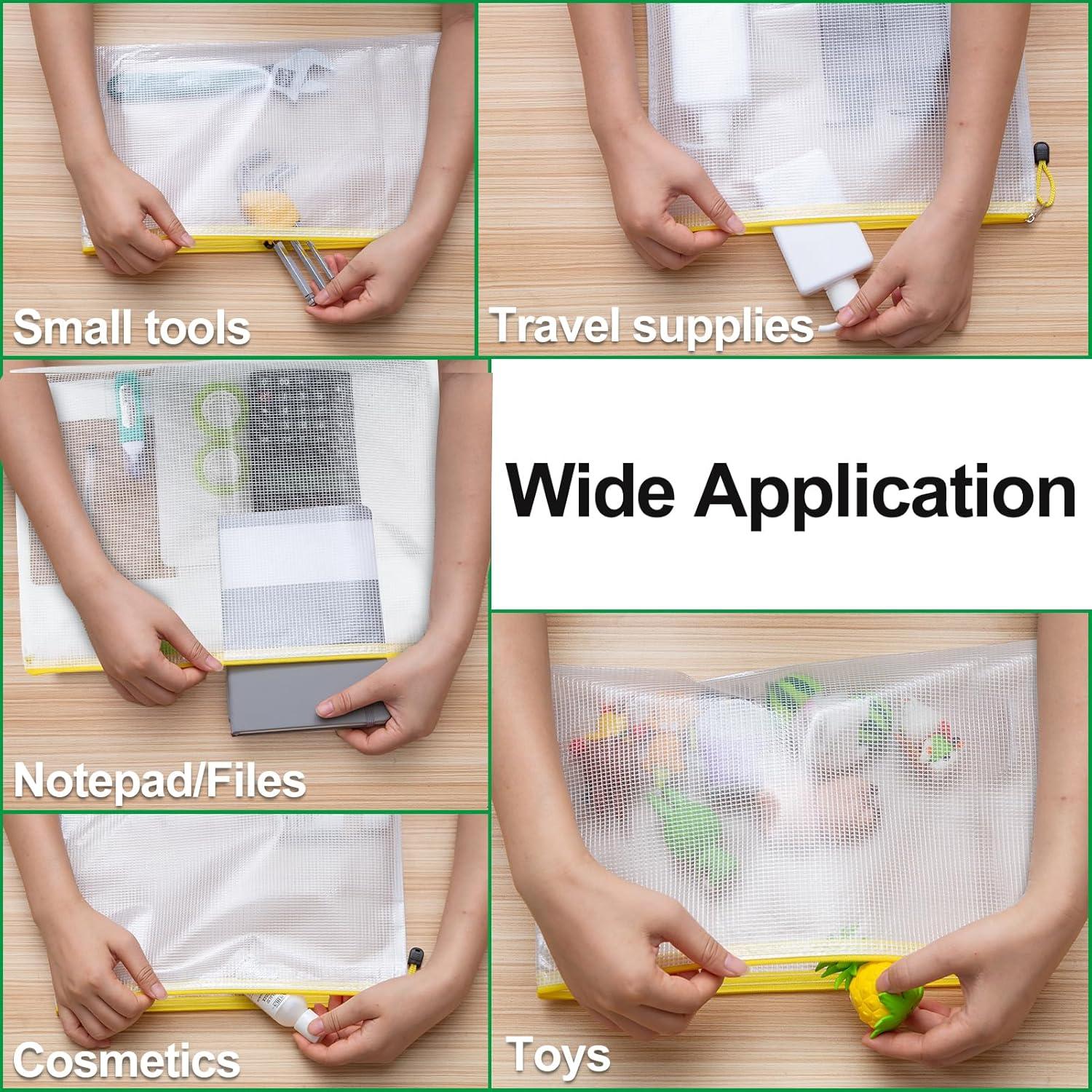 Small tools

Travel supplies

Wide Application

Notepad/Files

Cosmetics

Toys