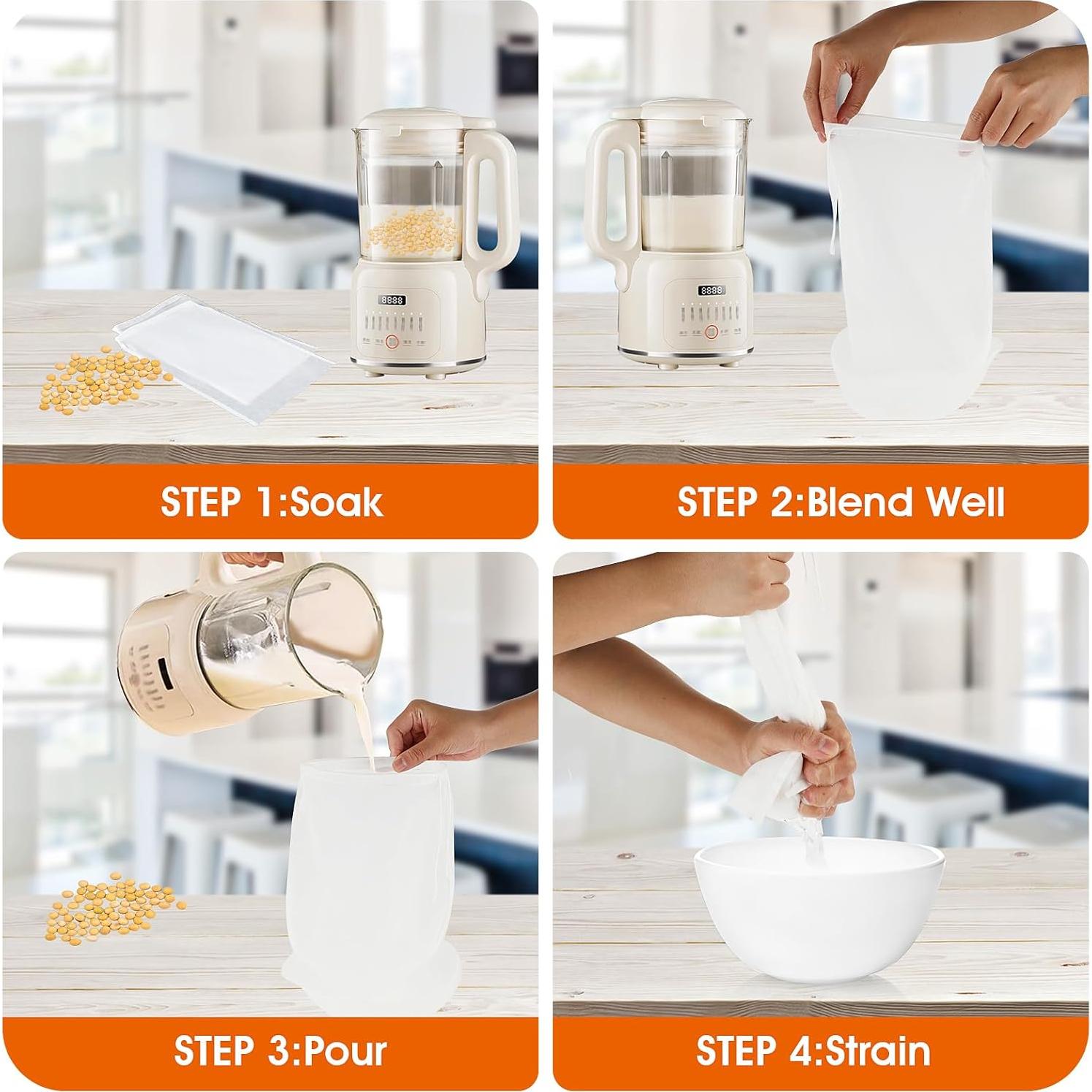 8888

STEP 1:Soak

8888

STEP 2:Blend Well

STEP 3:Pour

STEP 4:Strain