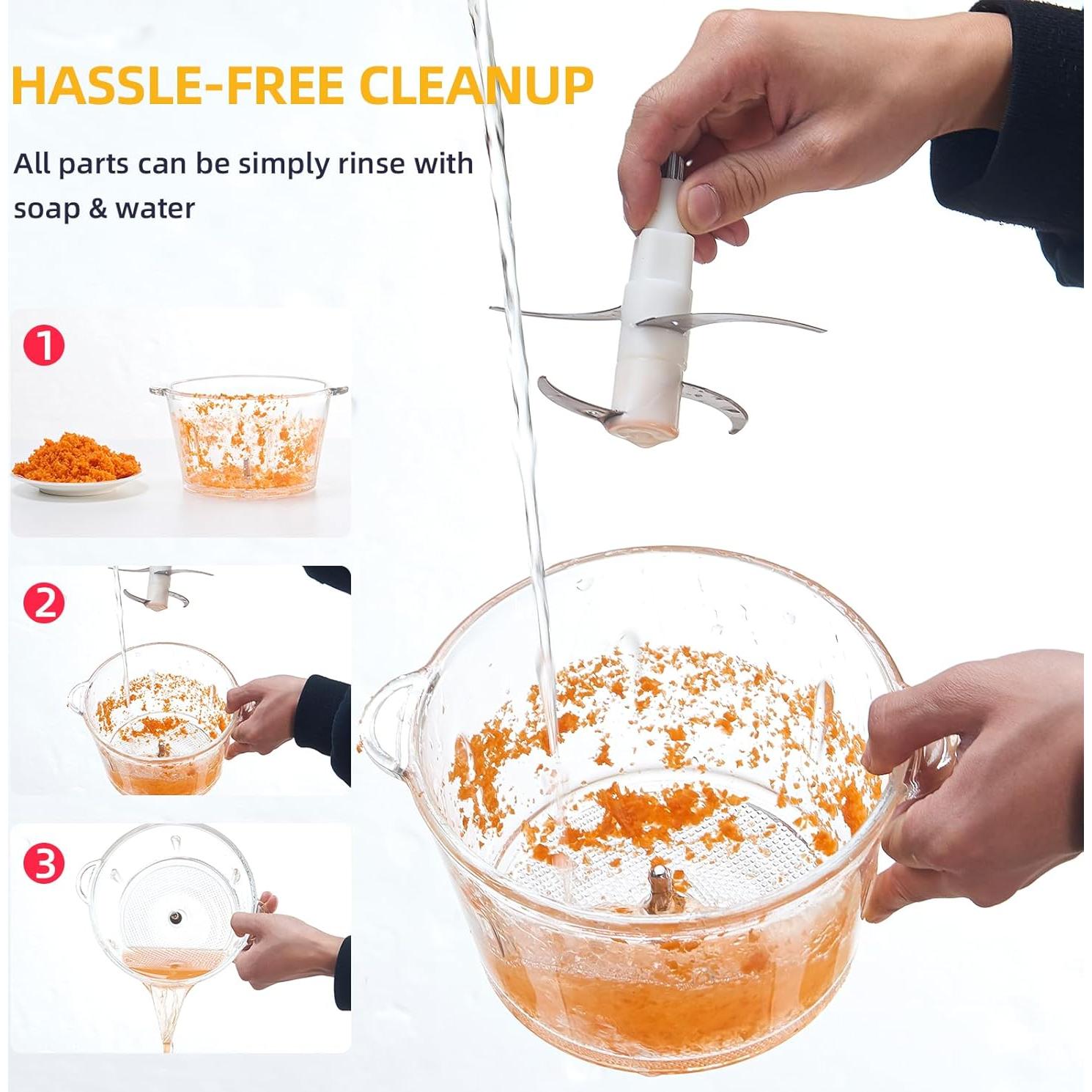 HASSLE-FREE CLEANUP

All parts can be simply rinse with soap & water

1

2

3