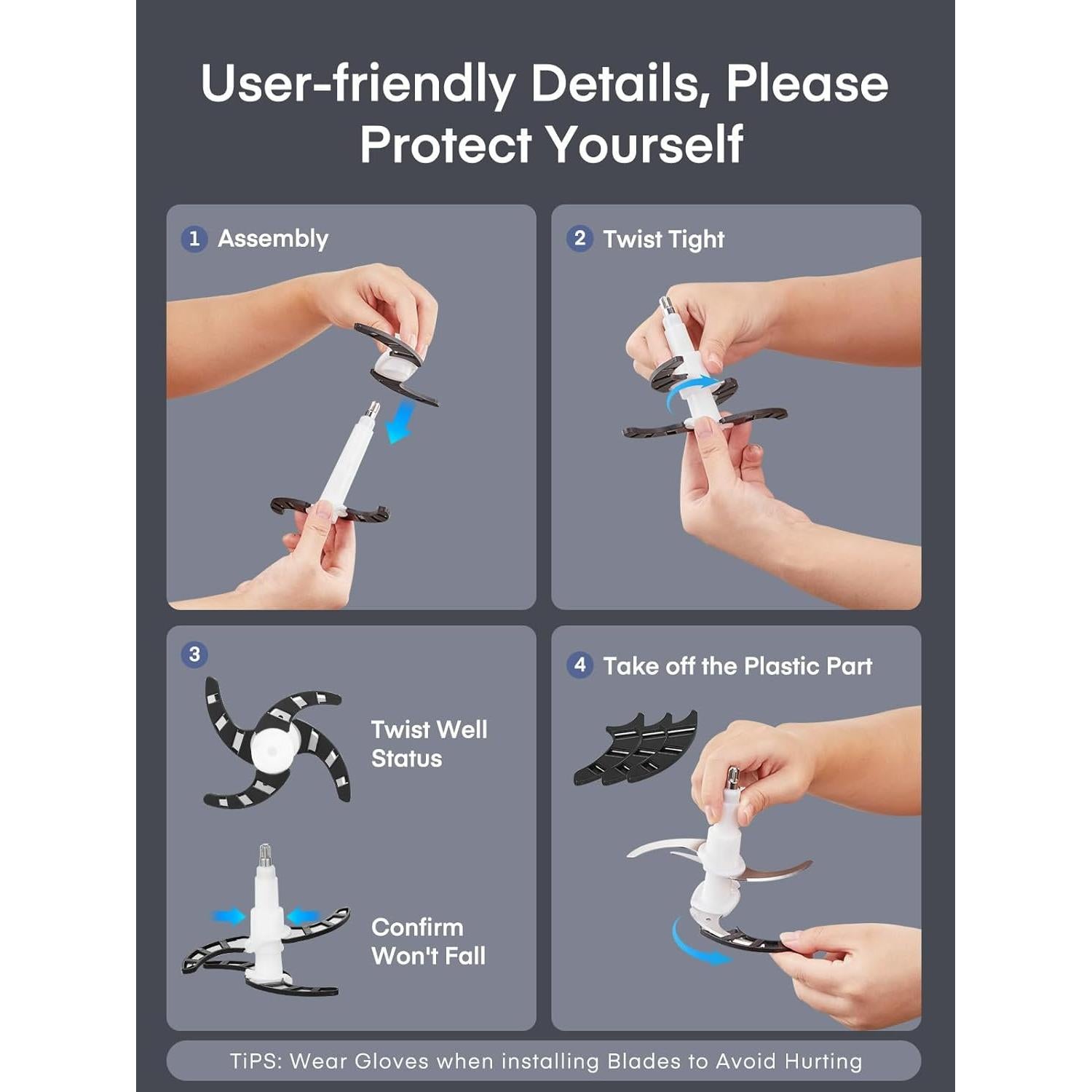 User-friendly Details, Please Protect Yourself

1 Assembly

2 Twist Tight

3

Twist Well Status

Confirm Won't Fall

4 Take off the Plastic Part

TiPS: Wear Gloves when installing Blades to Avoid Hurting