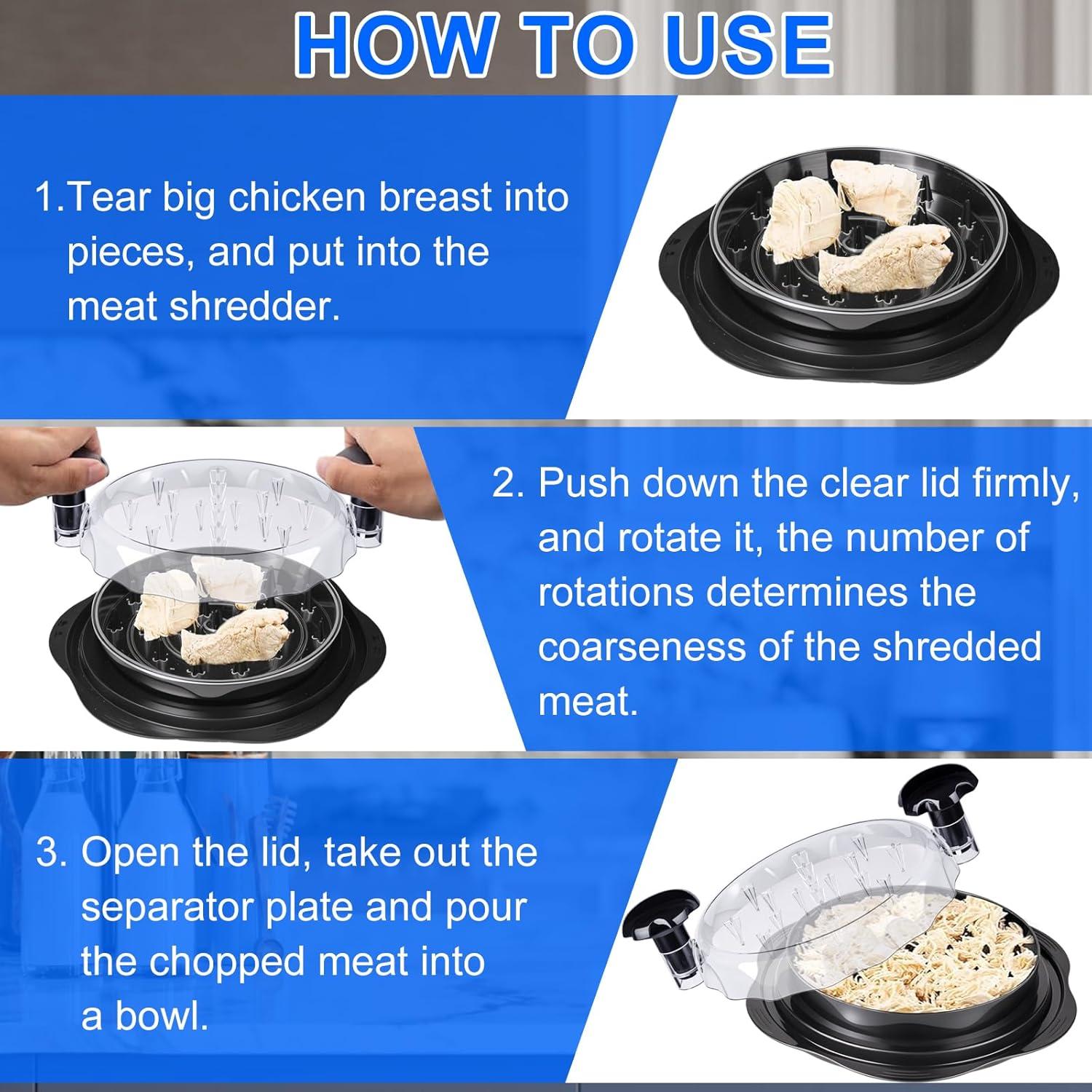 HOW TO USE

1.Tear big chicken breast into pieces, and put into the meat shredder.

2. Push down the clear lid firmly, and rotate it, the number of rotations determines the coarseness of the shredded meat.

3. Open the lid, take out the separator plate and pour the chopped meat into a bowl.