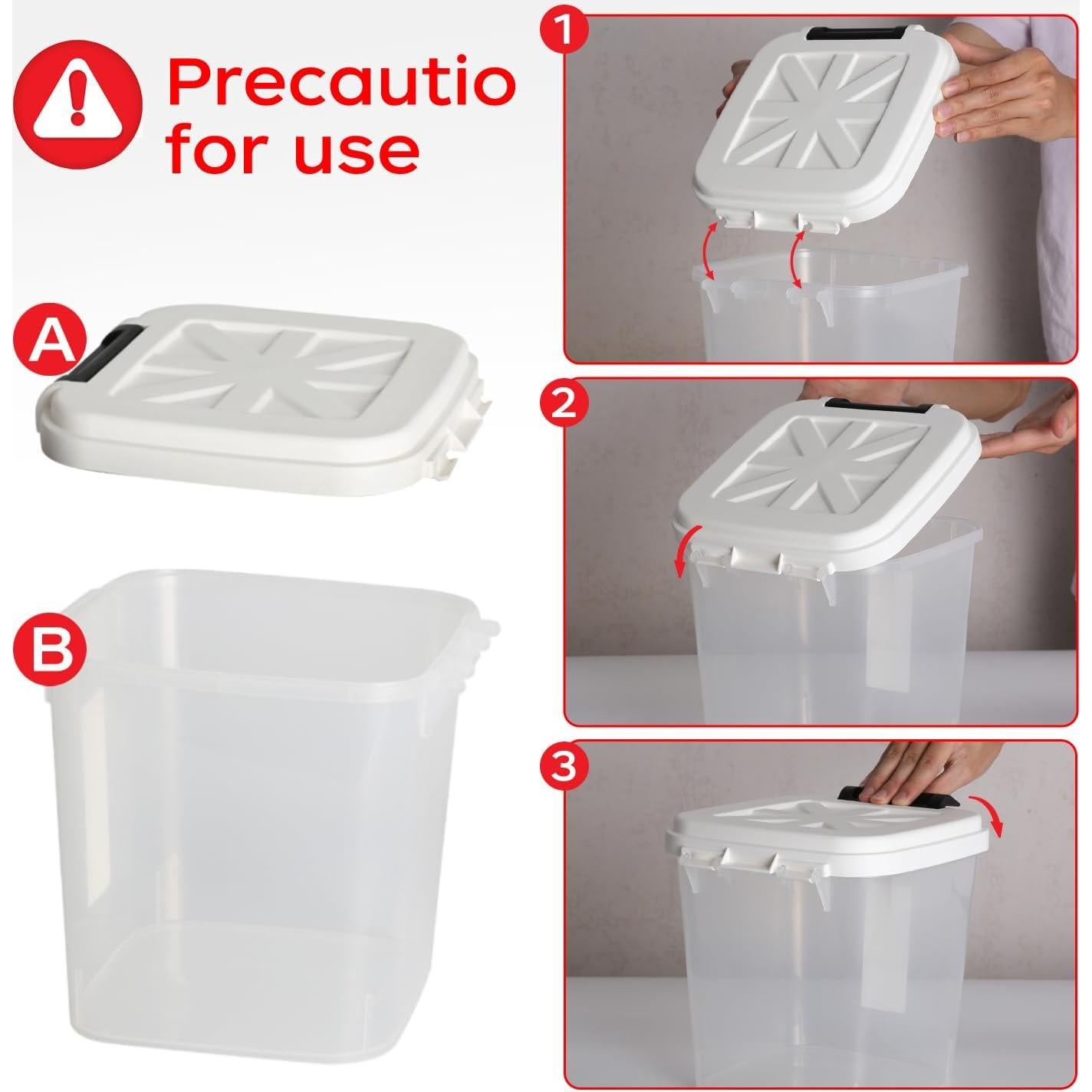 Precautio for use

A

B

1

2

3