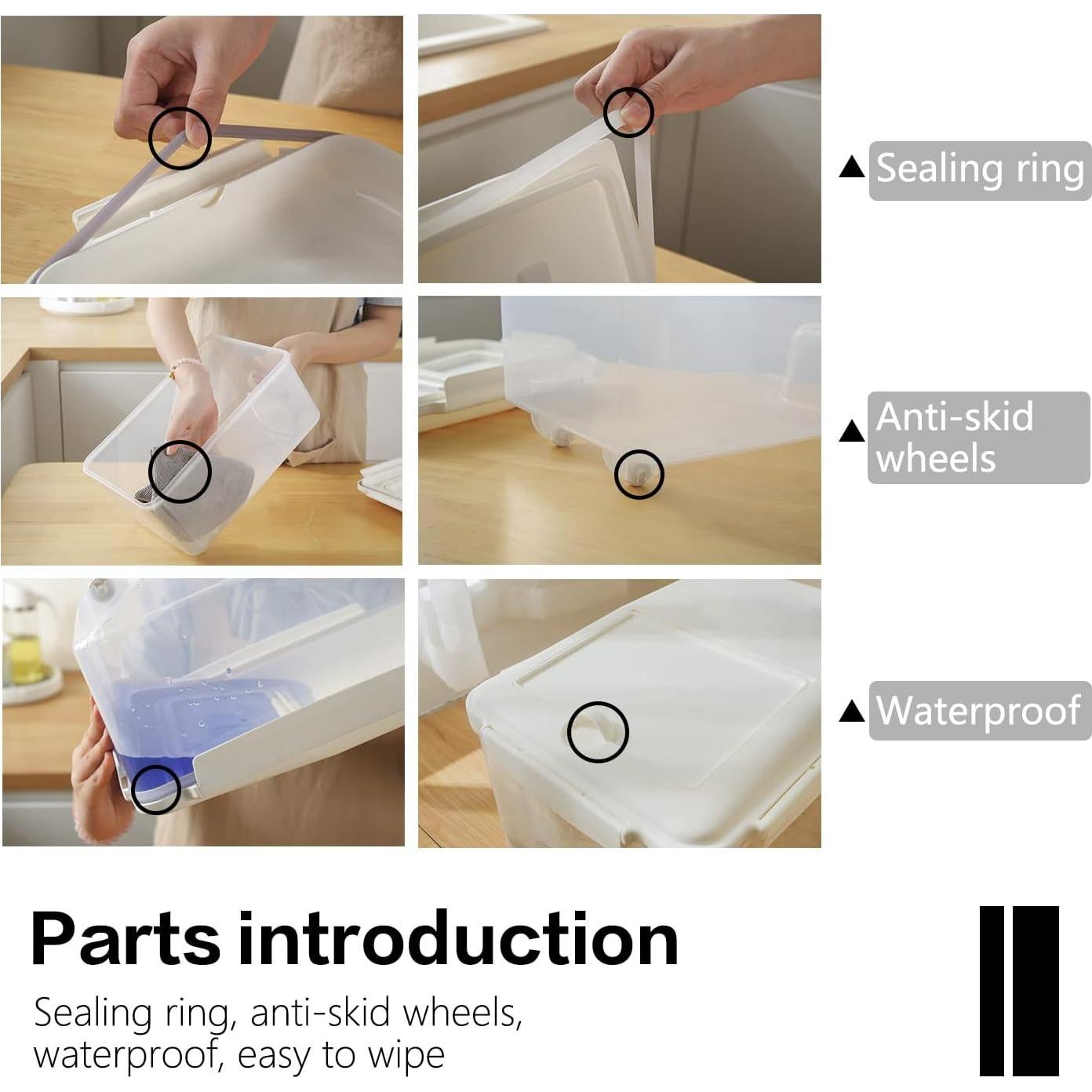 ▲ Sealing ring

▲ Anti-skid wheels

▲ Waterproof

Parts introduction

Sealing ring, anti-skid wheels, waterproof, easy to wipe