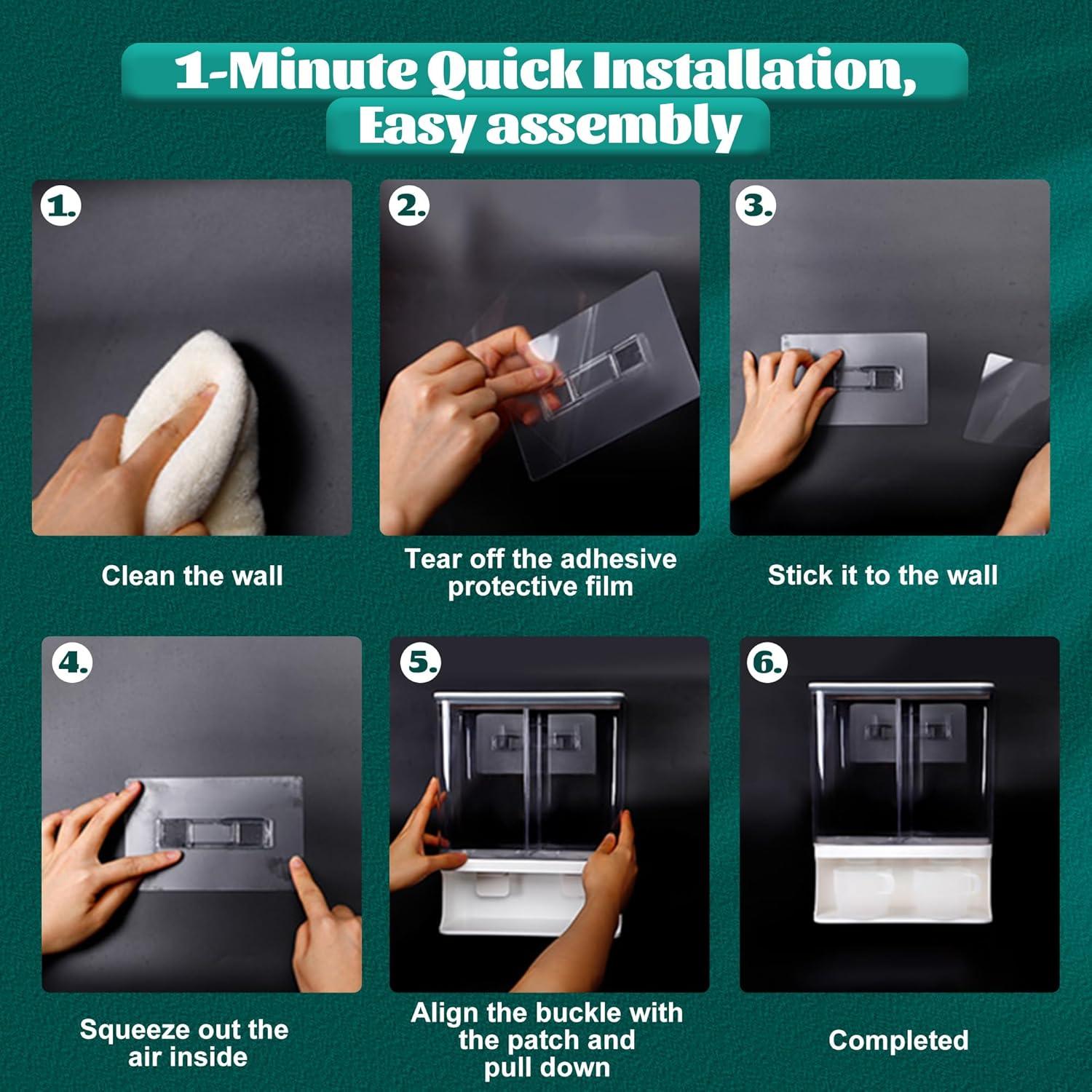 1-Minute Quick Installation,
Easy assembly

1.

Clean the wall

2.

Tear off the adhesive protective film

3.

Stick it to the wall

4.

Squeeze out the air inside

5.

Align the buckle with the patch and pull down

6.

Completed