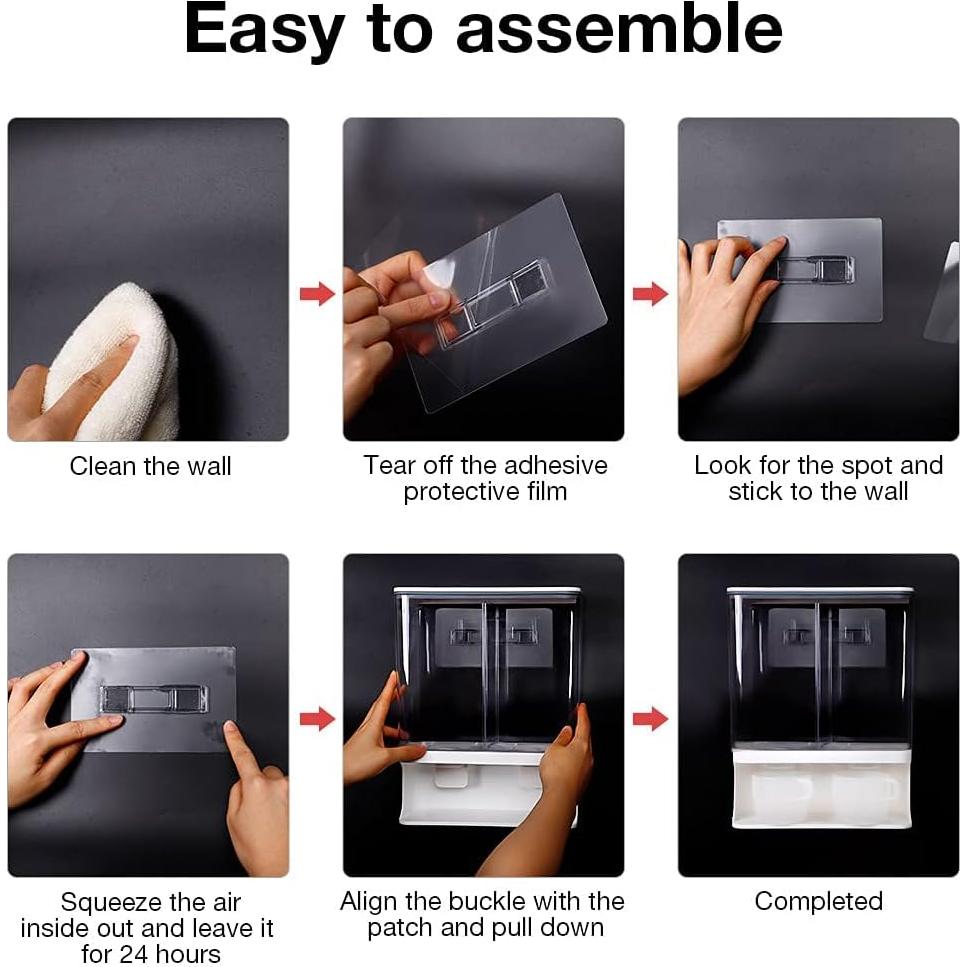 Easy to assemble

Clean the wall

Tear off the adhesive protective film

Look for the spot and stick to the wall

Squeeze the air inside out and leave it for 24 hours

Align the buckle with the patch and pull down

Completed