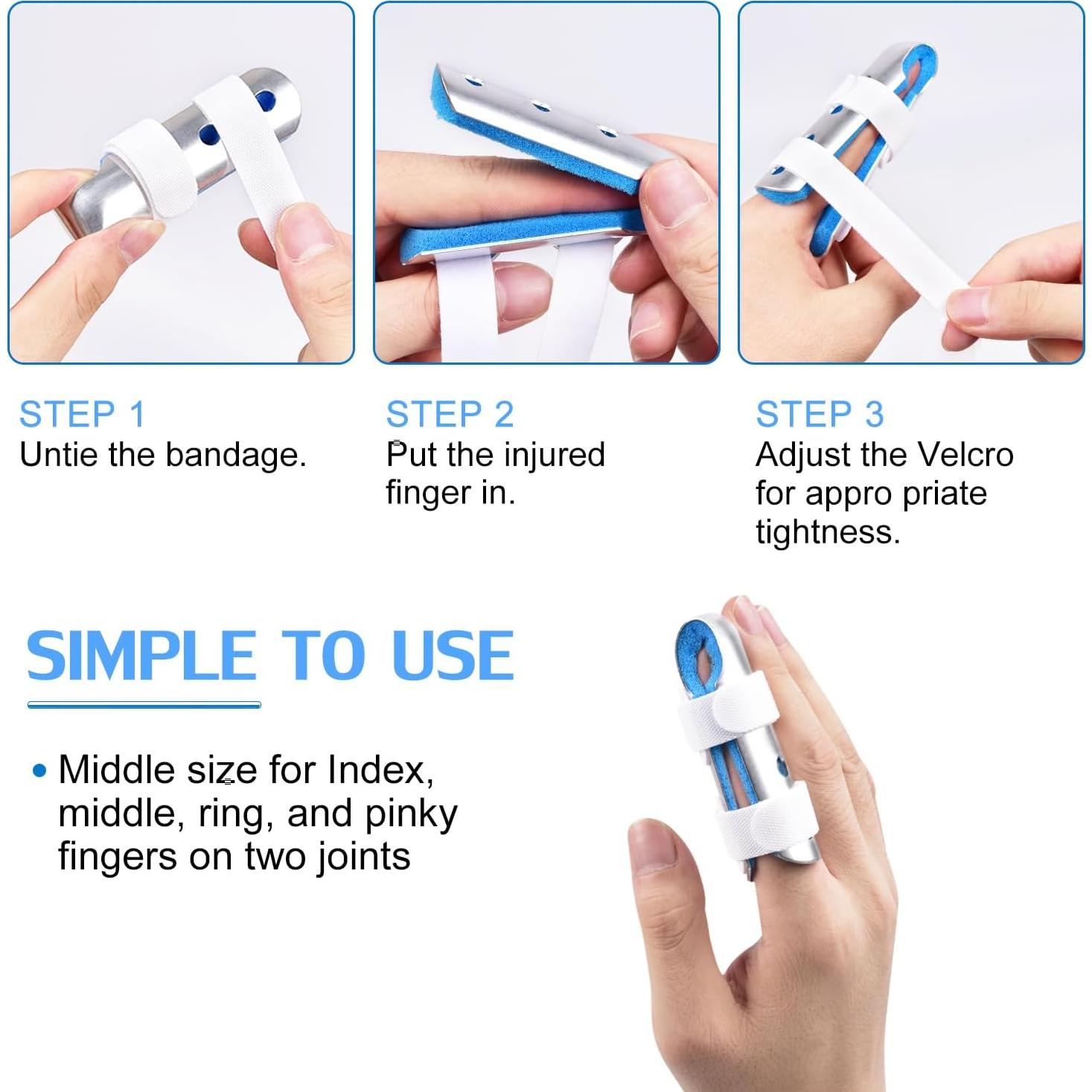 STEP 1
Untie the bandage.

STEP 2
Put the injured finger in.

STEP 3
Adjust the Velcro for appro priate tightness.

SIMPLE TO USE

• Middle size for Index, middle, ring, and pinky fingers on two joints