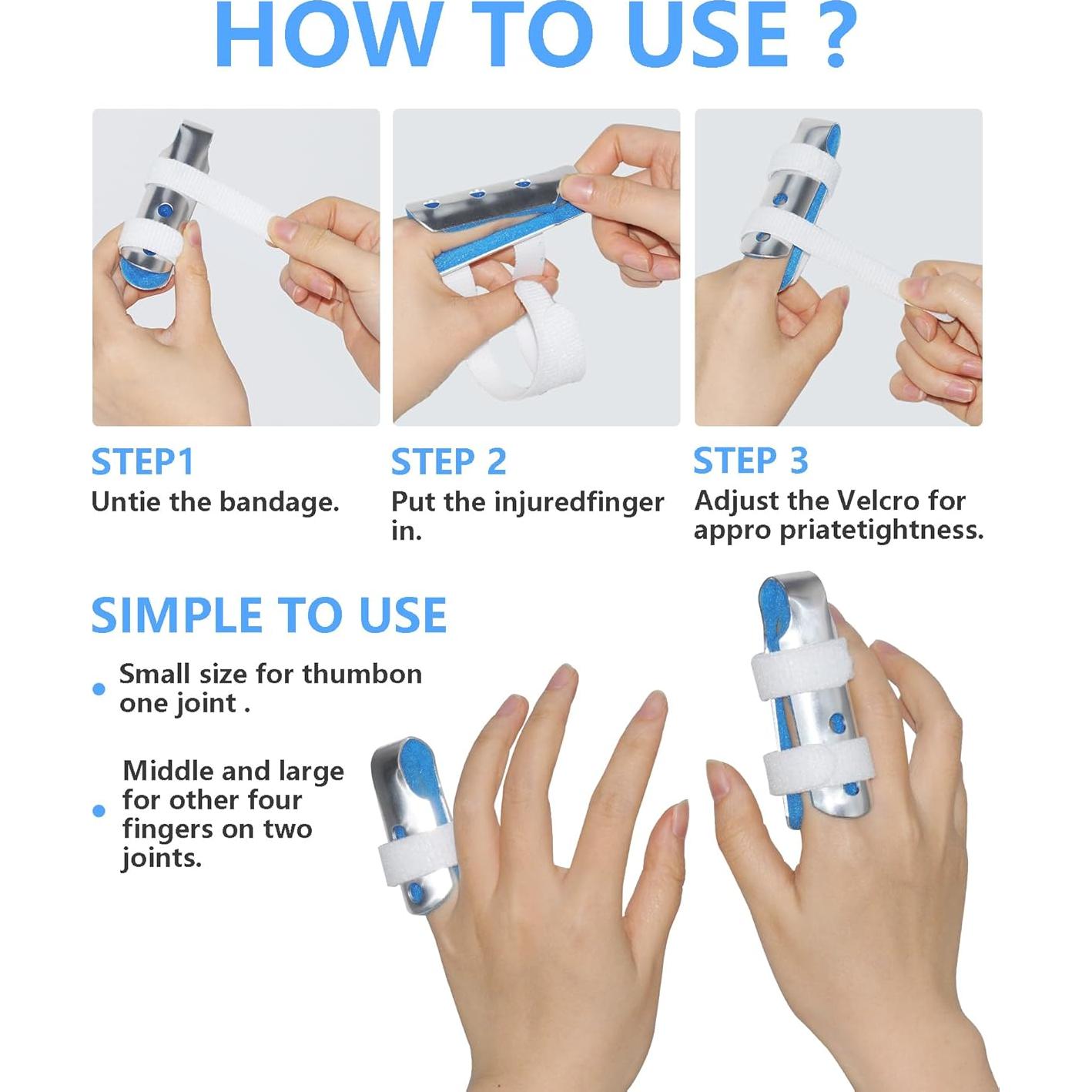 HOW TO USE ?

STEP1
Untie the bandage.

STEP 2
Put the injuredfinger in.

STEP 3
Adjust the Velcro for appro priatetightness.

SIMPLE TO USE

• Small size for thumbon one joint .

• Middle and large for other four fingers on two joints.