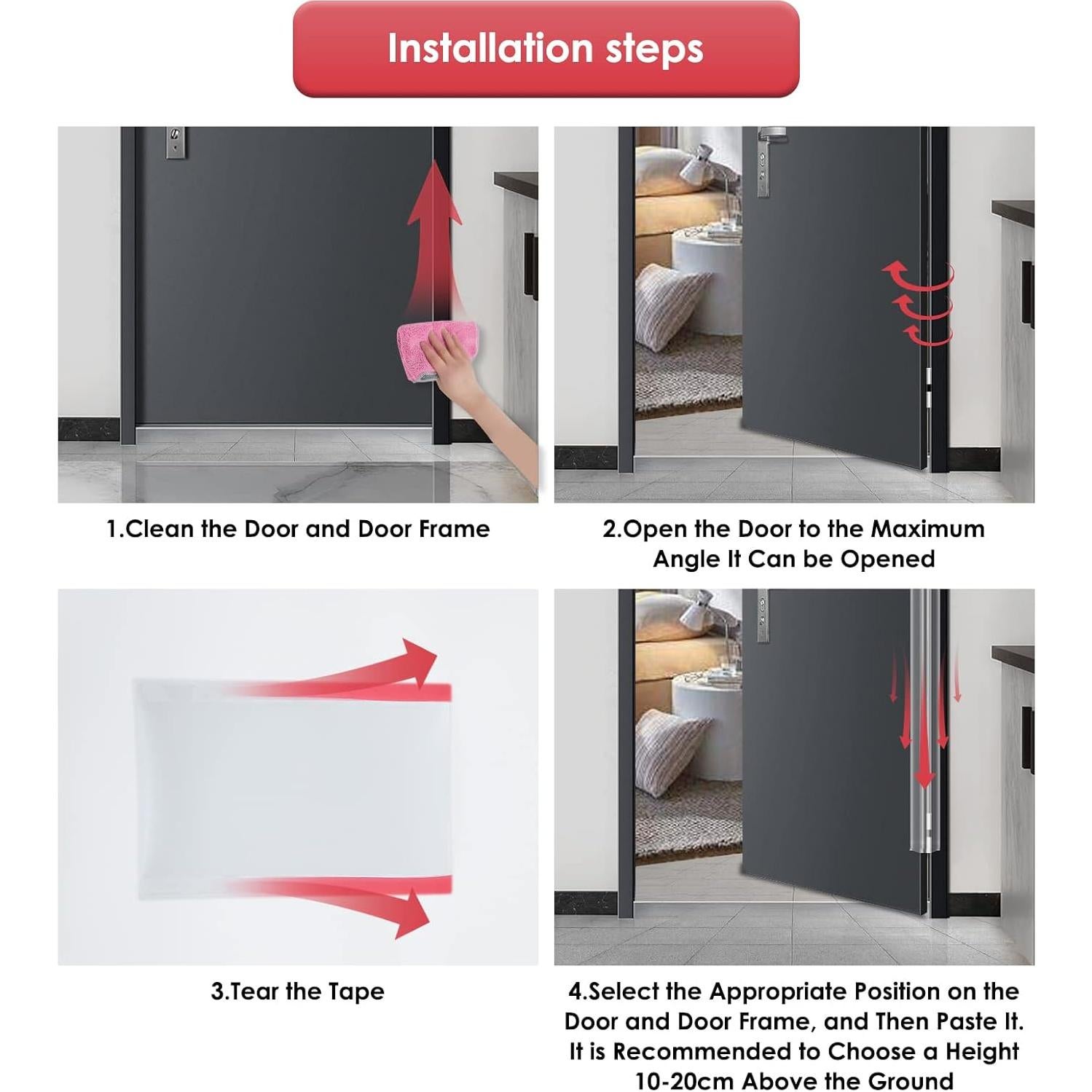 Installation steps

1.Clean the Door and Door Frame

2.Open the Door to the Maximum Angle It Can be Opened

3.Tear the Tape

4.Select the Appropriate Position on the Door and Door Frame, and Then Paste It. It is Recommended to Choose a Height 10-20cm Above the Ground