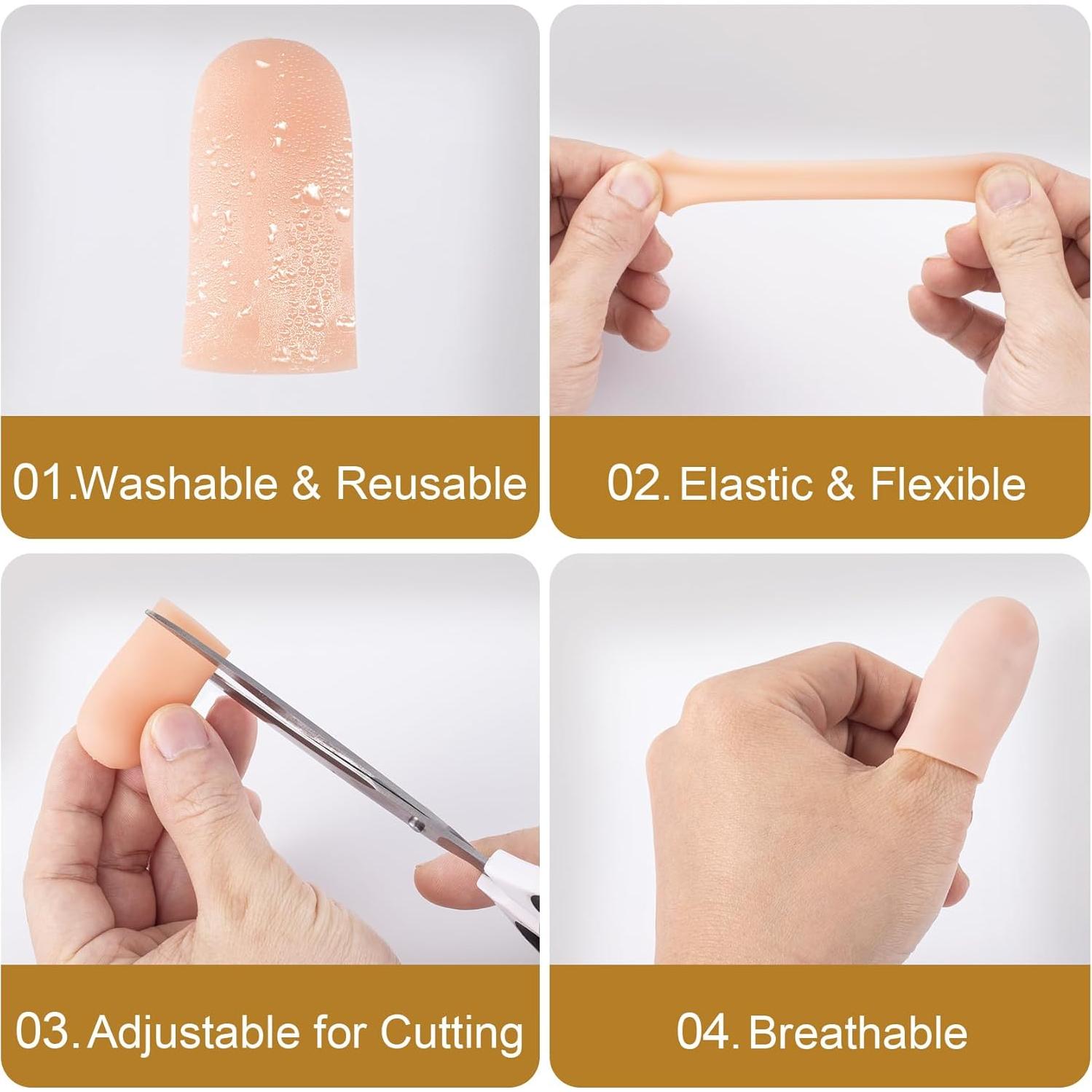 01.Washable & Reusable

02. Elastic & Flexible

03. Adjustable for Cutting

04. Breathable