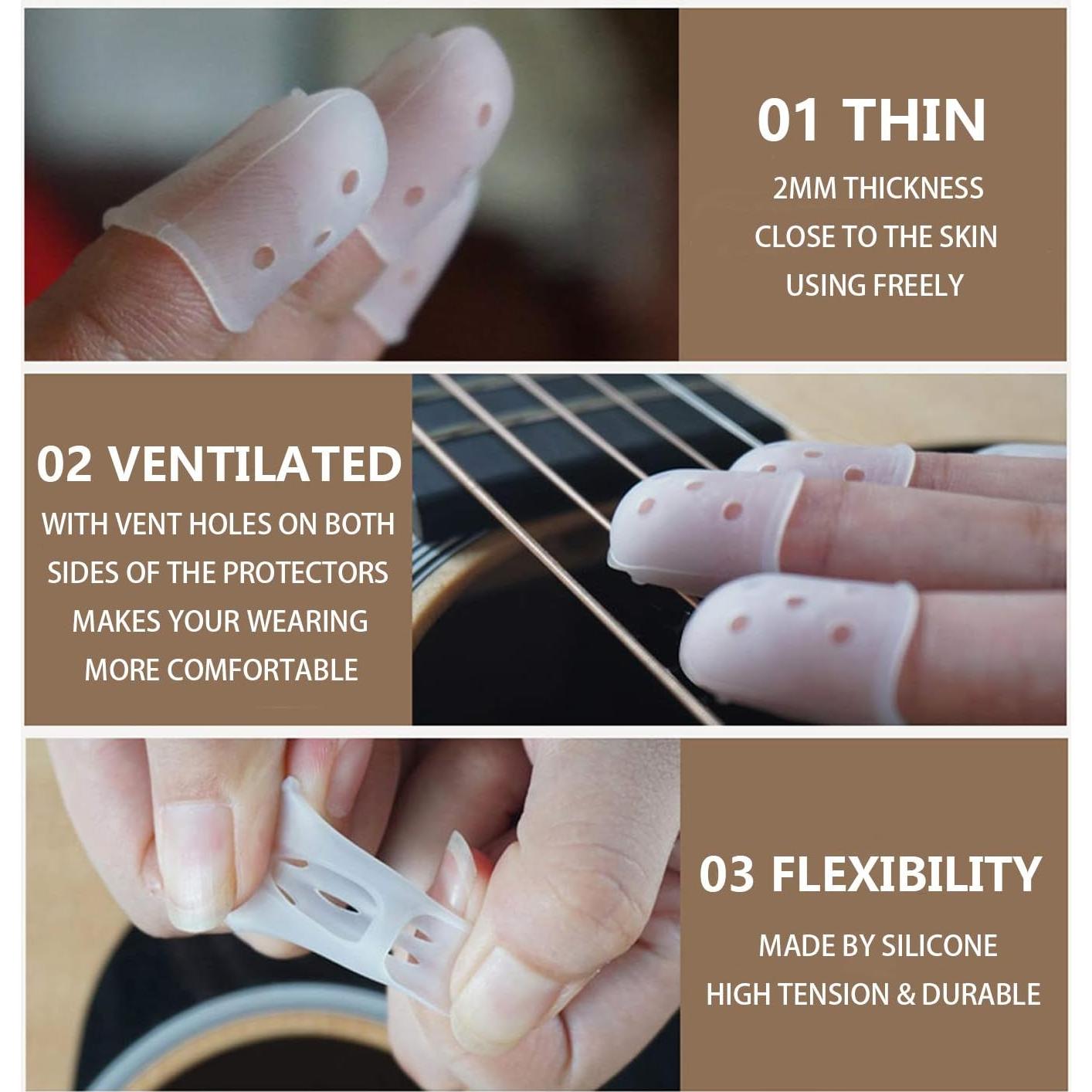 01 THIN

2MM THICKNESS
CLOSE TO THE SKIN
USING FREELY

02 VENTILATED

WITH VENT HOLES ON BOTH SIDES OF THE PROTECTORS MAKES YOUR WEARING MORE COMFORTABLE

03 FLEXIBILITY

MADE BY SILICONE
HIGH TENSION & DURABLE