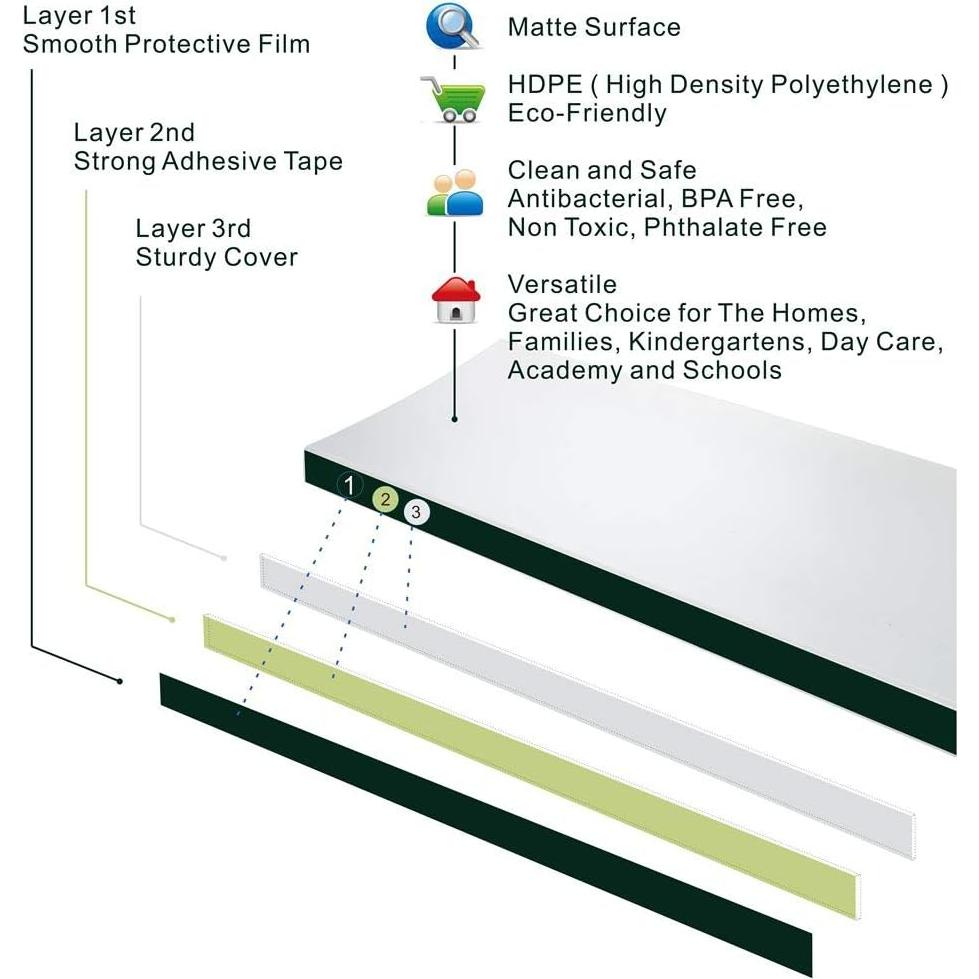 Layer 1st
Smooth Protective Film

Layer 2nd
Strong Adhesive Tape

Layer 3rd
Sturdy Cover

Matte Surface

HDPE ( High Density Polyethylene )
Eco-Friendly

Clean and Safe
Antibacterial, BPA Free,
Non Toxic, Phthalate Free

Versatile
Great Choice for The Homes,
Families, Kindergartens, Day Care,
Academy and Schools

1
2
3