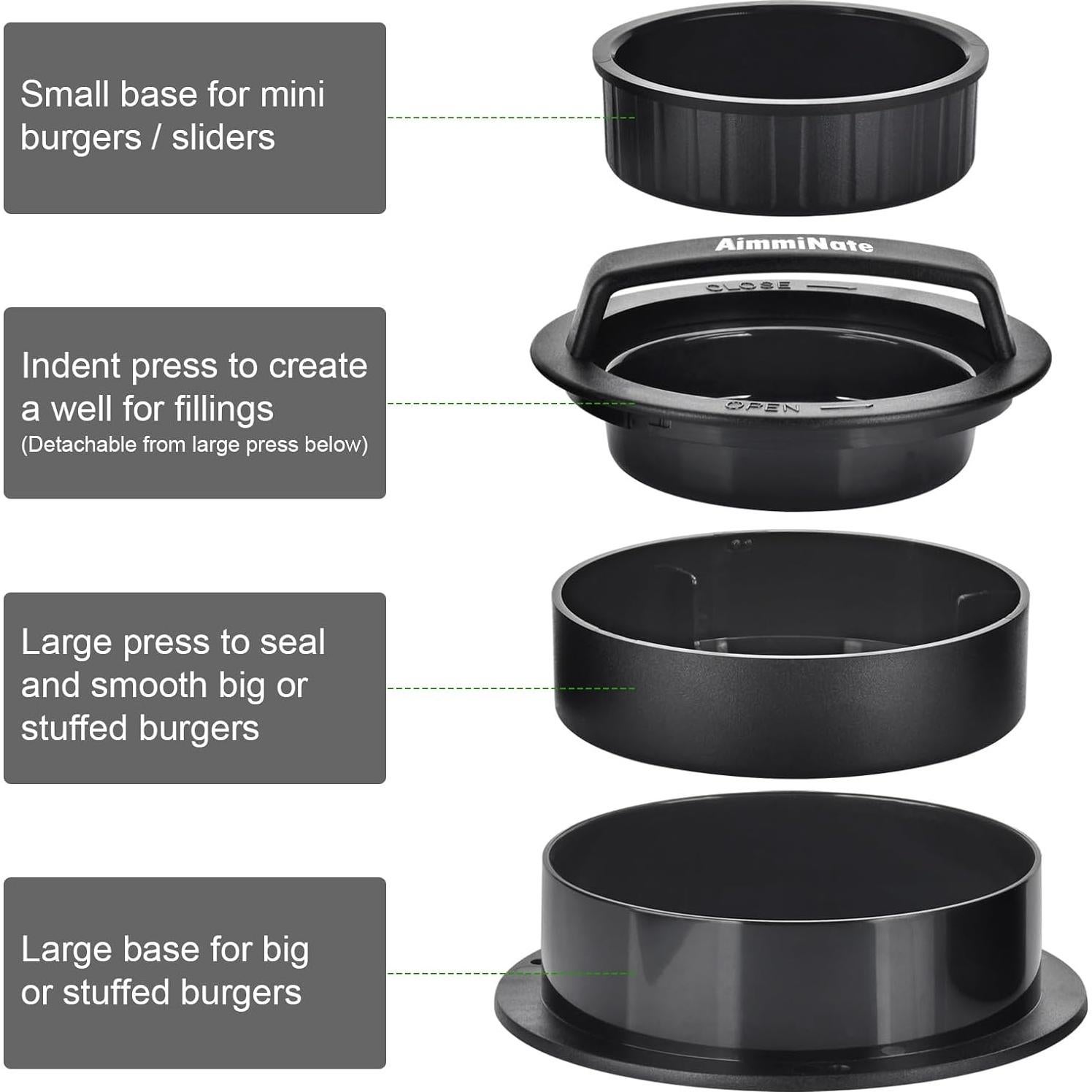 Small base for mini burgers / sliders

AimmiNate

CLOSE

OPEN

Indent press to create a well for fillings
(Detachable from large press below)

Large press to seal and smooth big or stuffed burgers

Large base for big or stuffed burgers