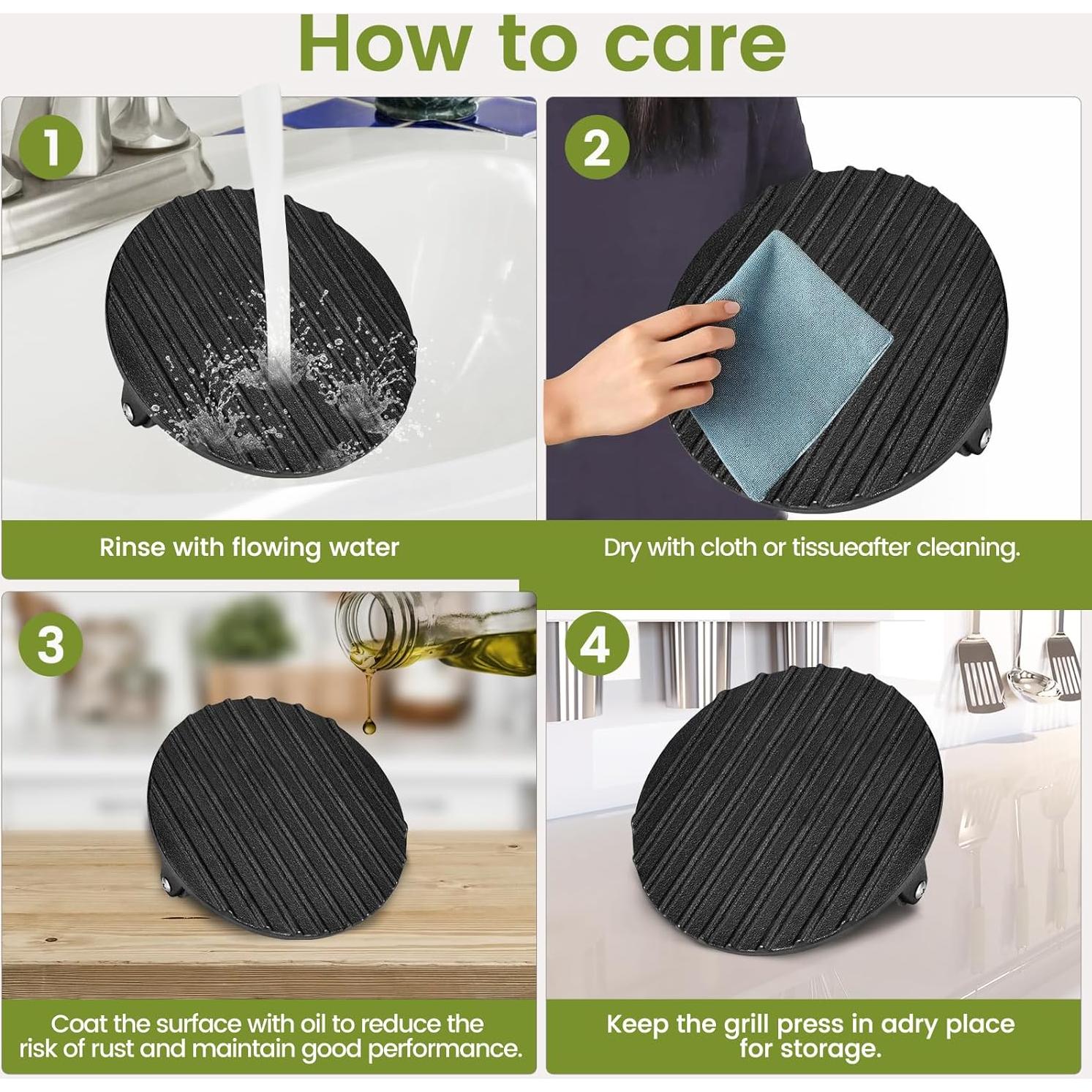 How to care

1

Rinse with flowing water

2

Dry with cloth or tissueafter cleaning.

3

Coat the surface with oil to reduce the risk of rust and maintain good performance.

4

Keep the grill press in adry place for storage.