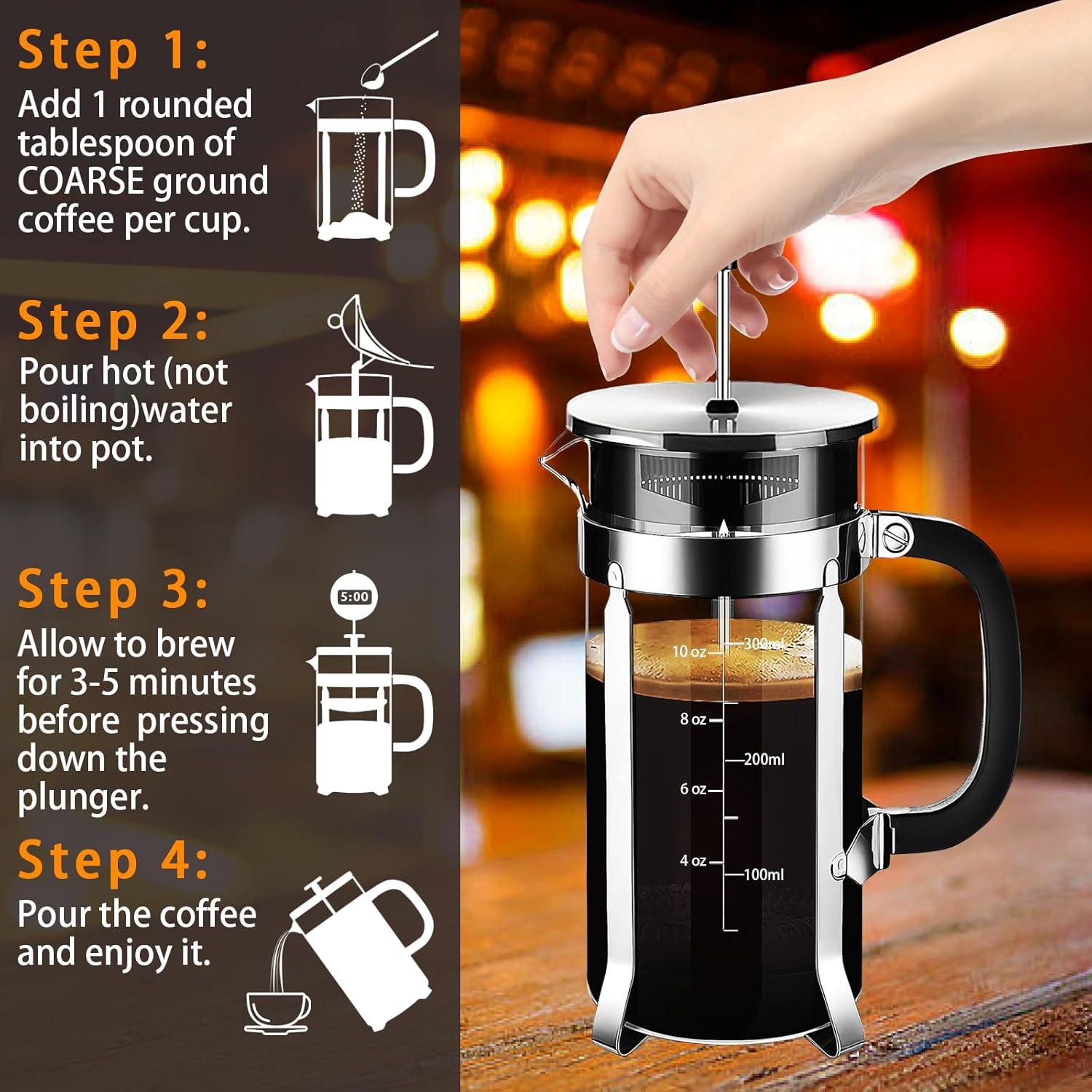 Step 1:
Add 1 rounded tablespoon of COARSE ground coffee per cup.

Step 2:
Pour hot (not boiling)water into pot.

Step 3:
5:00
Allow to brew for 3-5 minutes before pressing down the plunger.

Step 4:
Pour the coffee and enjoy it.

10 oz
300ml
8 oz
200ml
6 oz
4 oz
100ml