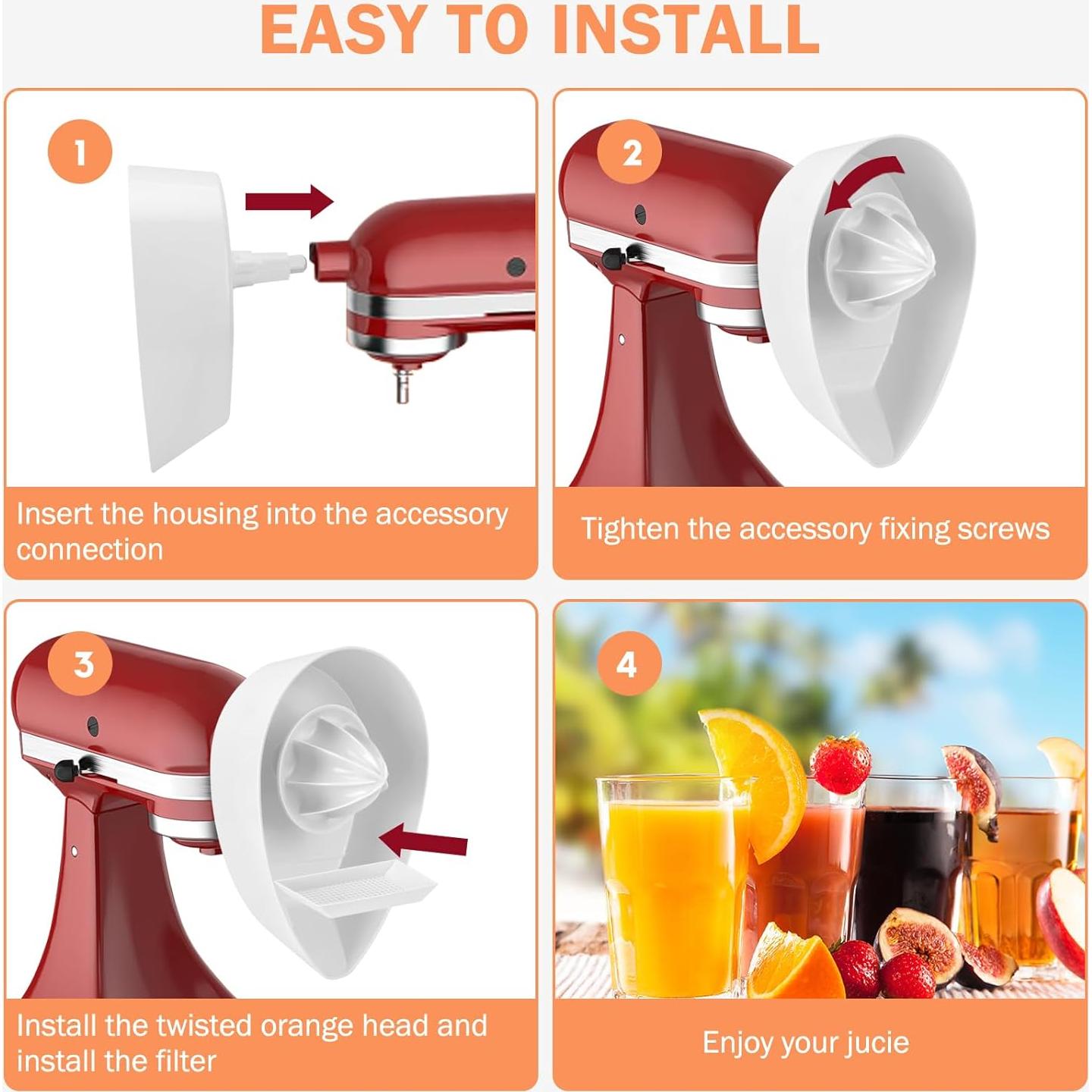 EASY TO INSTALL

1

Insert the housing into the accessory connection

2

Tighten the accessory fixing screws

3

Install the twisted orange head and install the filter

4

Enjoy your jucie