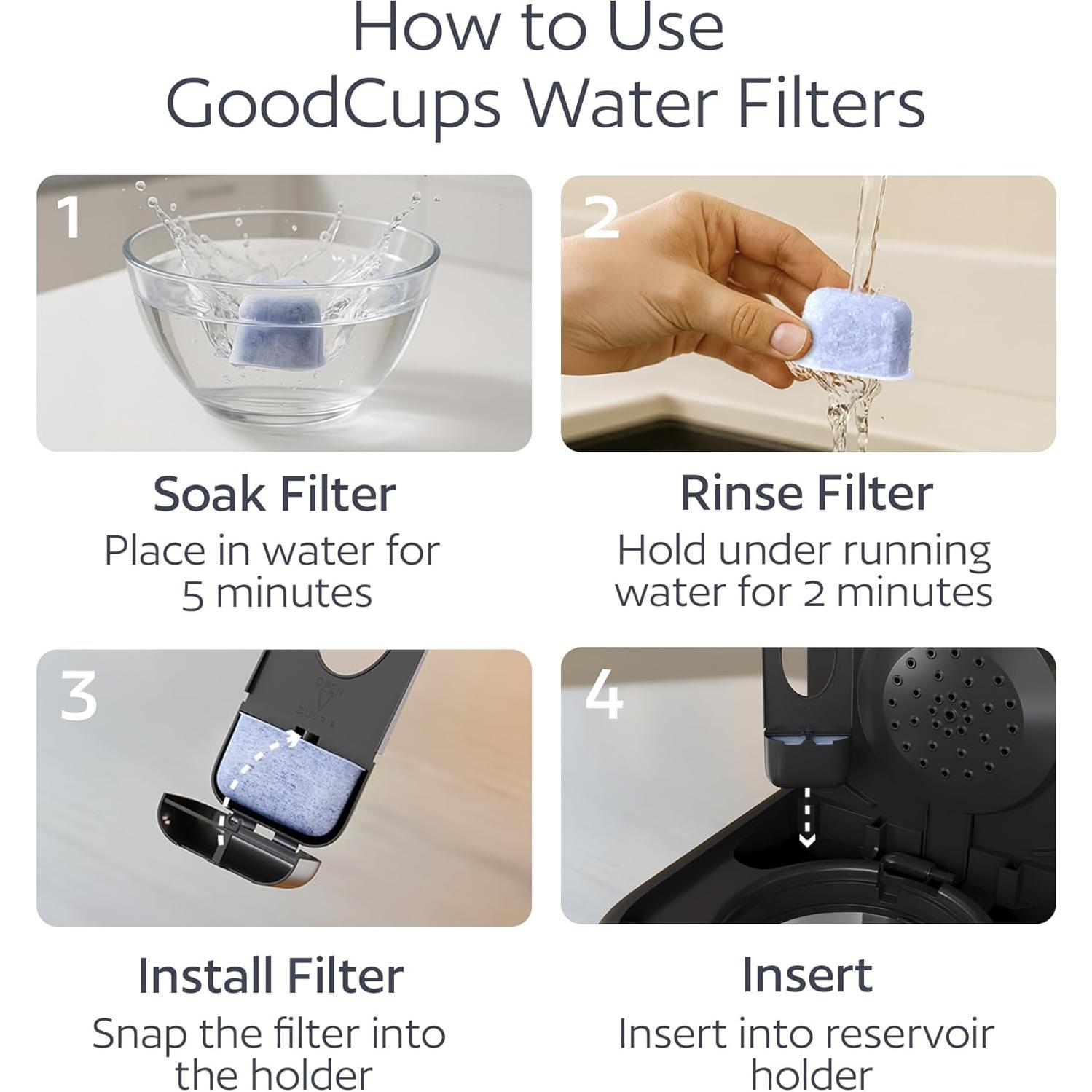 How to Use GoodCups Water Filters

1

Soak Filter
Place in water for 5 minutes

2

Rinse Filter
Hold under running water for 2 minutes

3

OPEN
OUVRIR

Install Filter
Snap the filter into the holder

4

Insert
Insert into reservoir holder