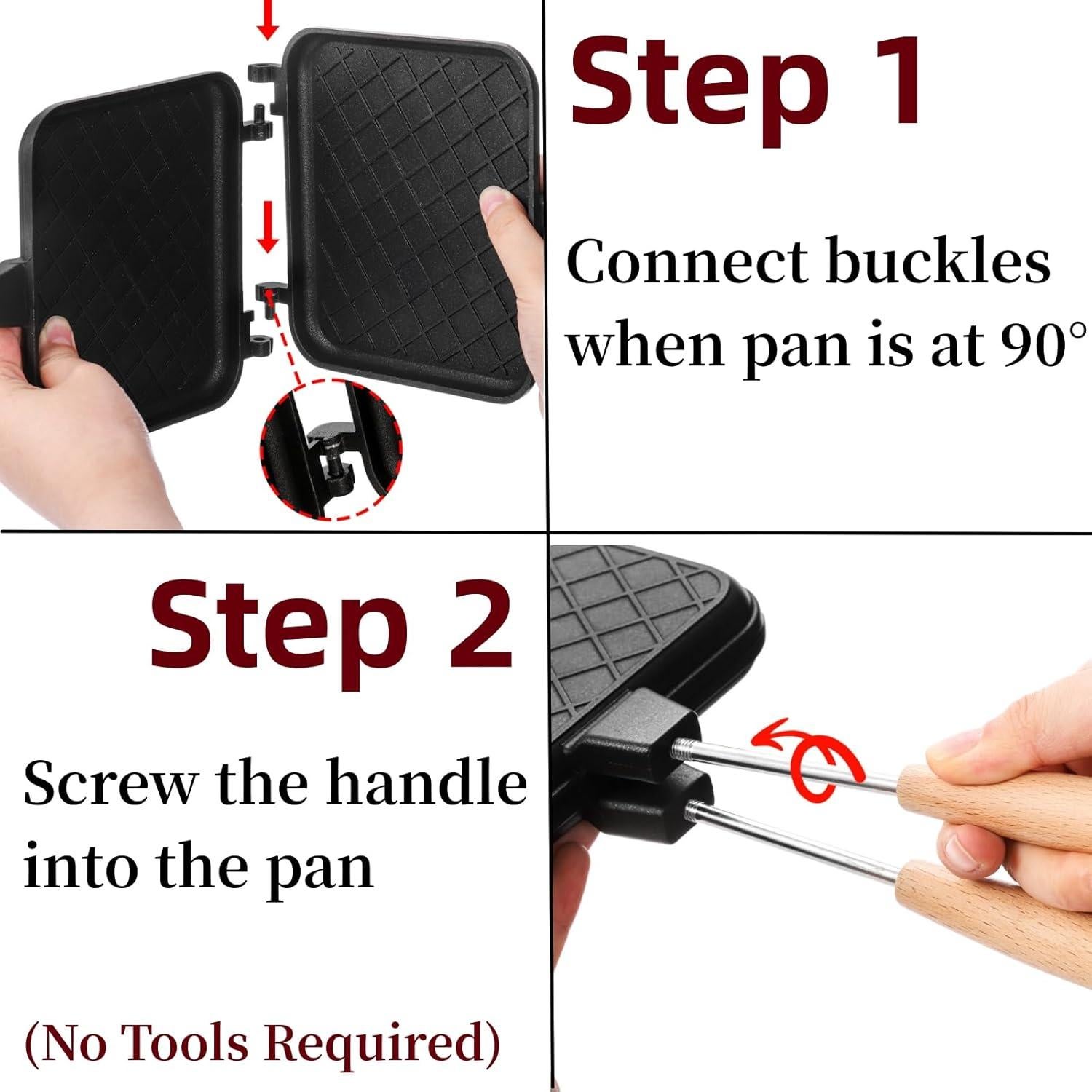 Step 1

Connect buckles when pan is at 90°

Step 2

Screw the handle into the pan

(No Tools Required)