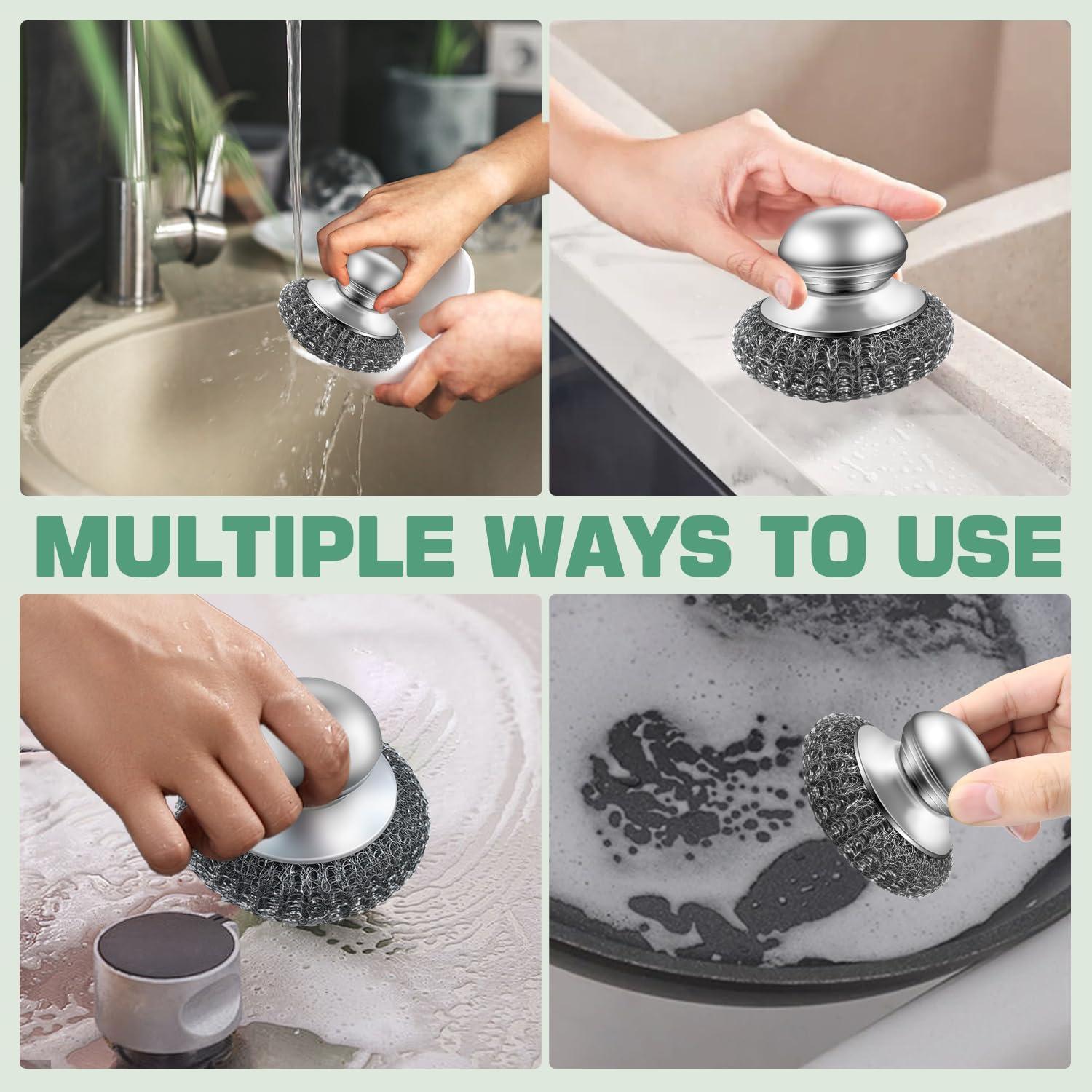 MULTIPLE WAYS TO USE