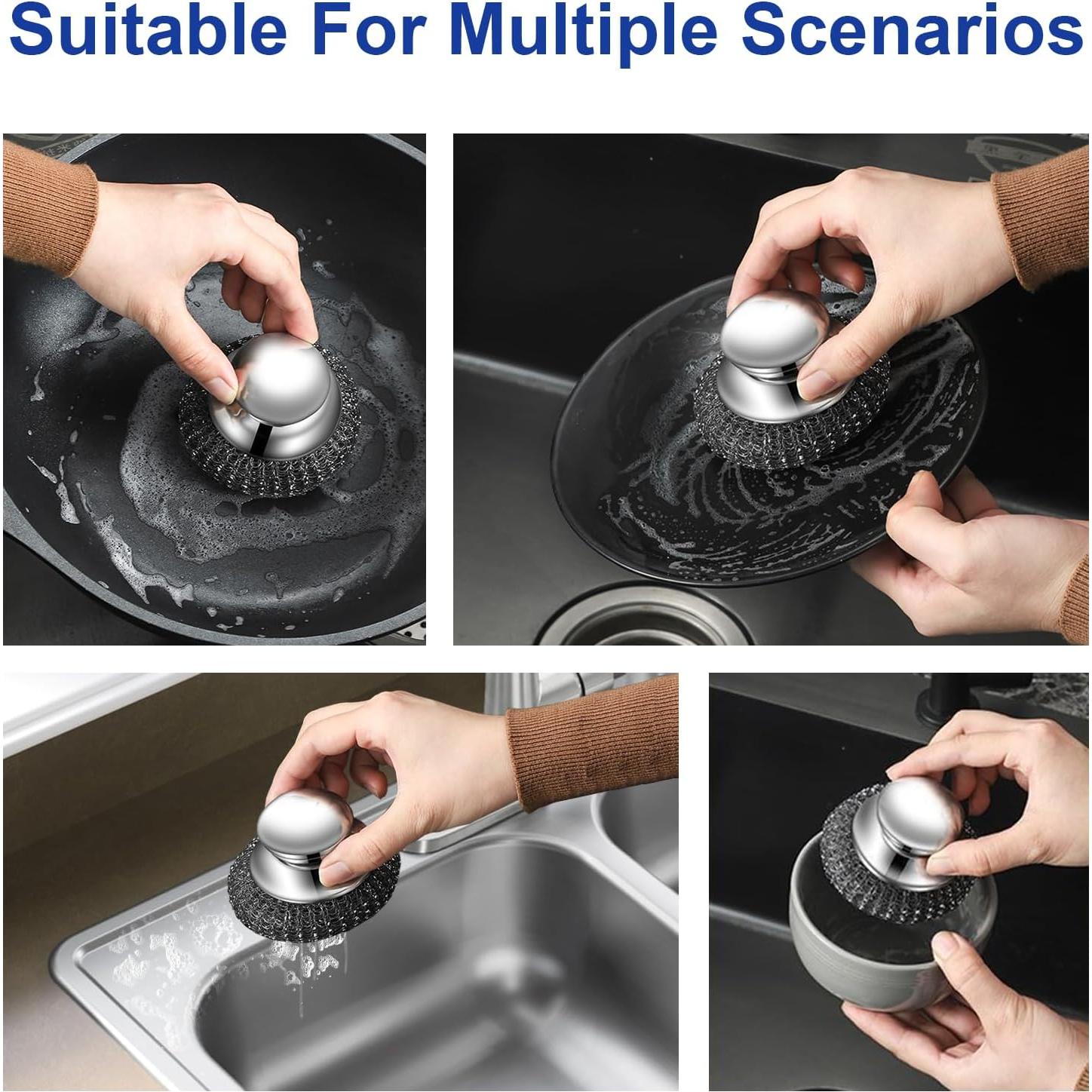 Suitable For Multiple Scenarios