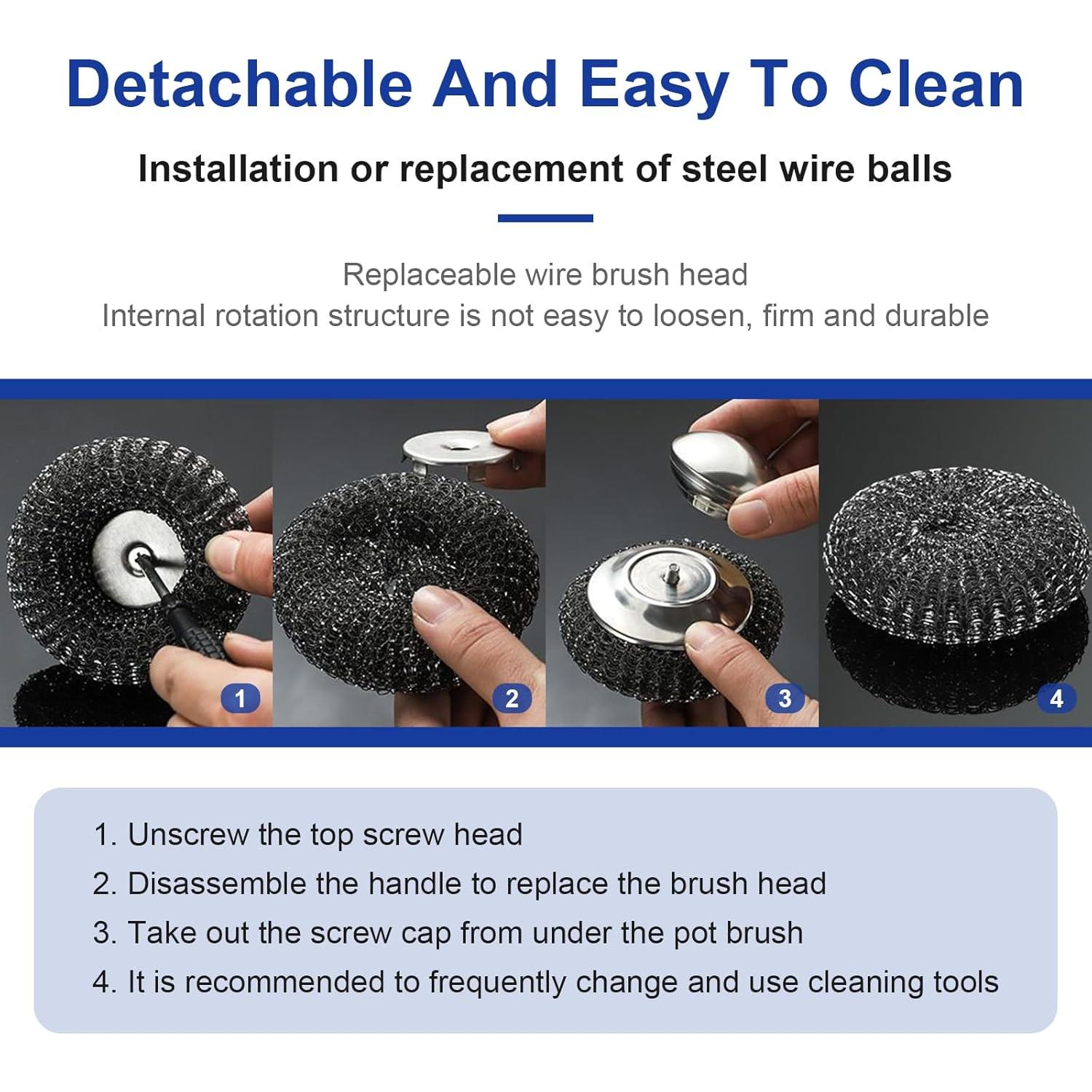 Detachable And Easy To Clean

Installation or replacement of steel wire balls

Replaceable wire brush head
Internal rotation structure is not easy to loosen, firm and durable

1

2

3

4

1. Unscrew the top screw head
2. Disassemble the handle to replace the brush head
3. Take out the screw cap from under the pot brush
4. It is recommended to frequently change and use cleaning tools