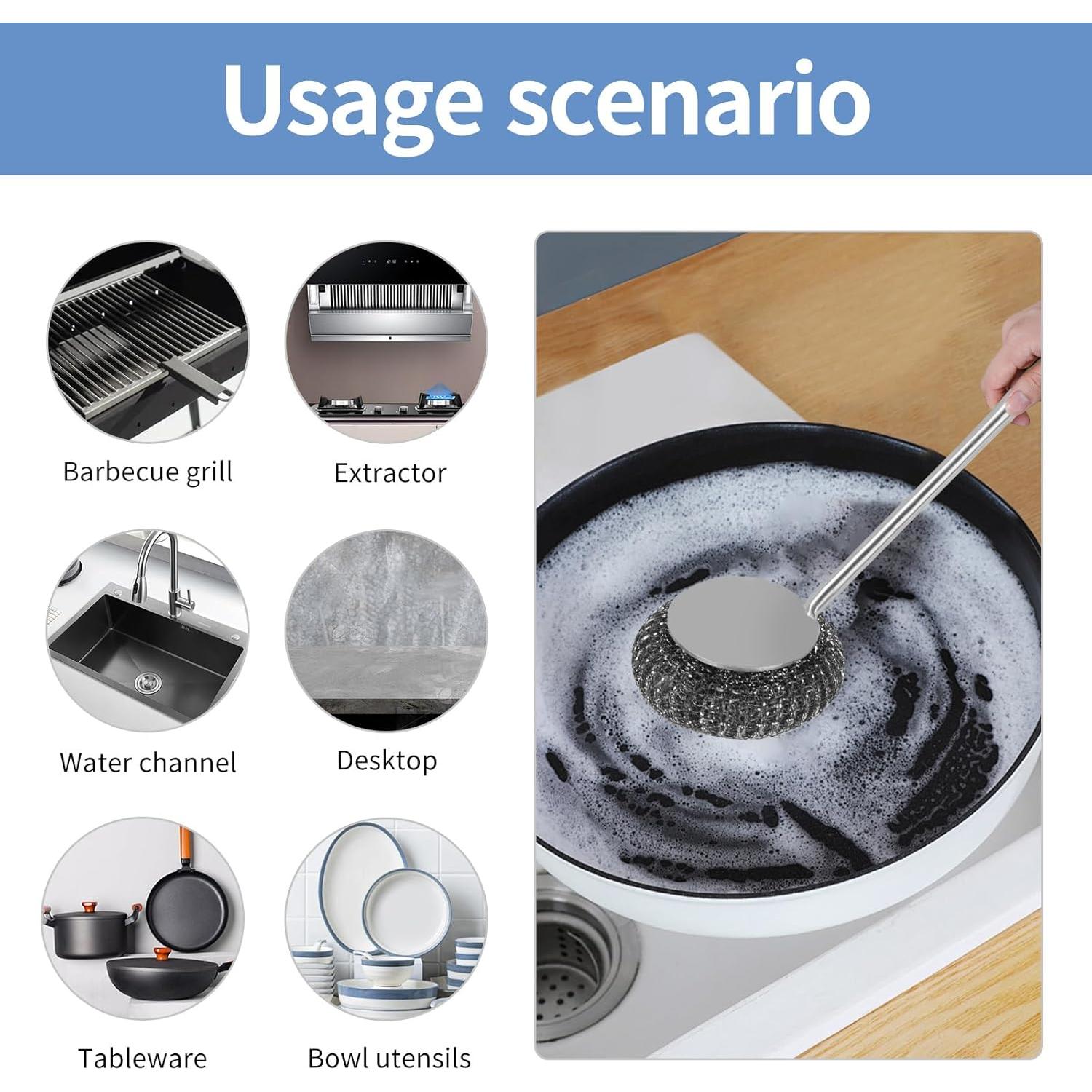 Usage scenario

Barbecue grill

Extractor

Water channel

Desktop

Tableware

Bowl utensils